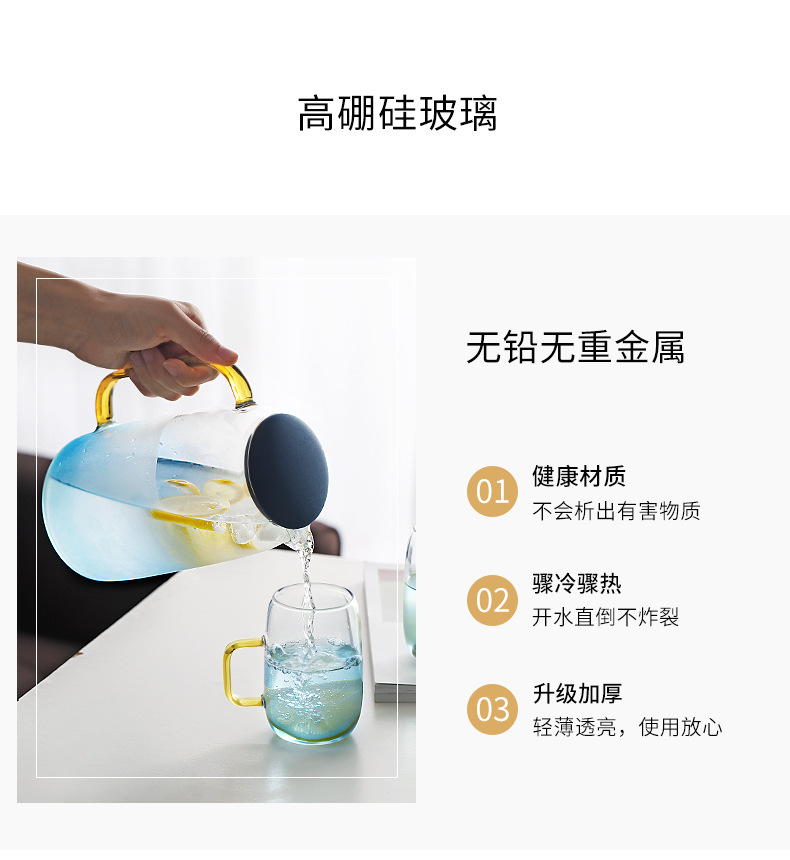 高硼硅玻璃

无铅无重金属

01 健康材质
不会析出有害物质

02 骤冷骤热
开水直倒不炸裂

03 升级加厚
轻薄透亮，使用放心