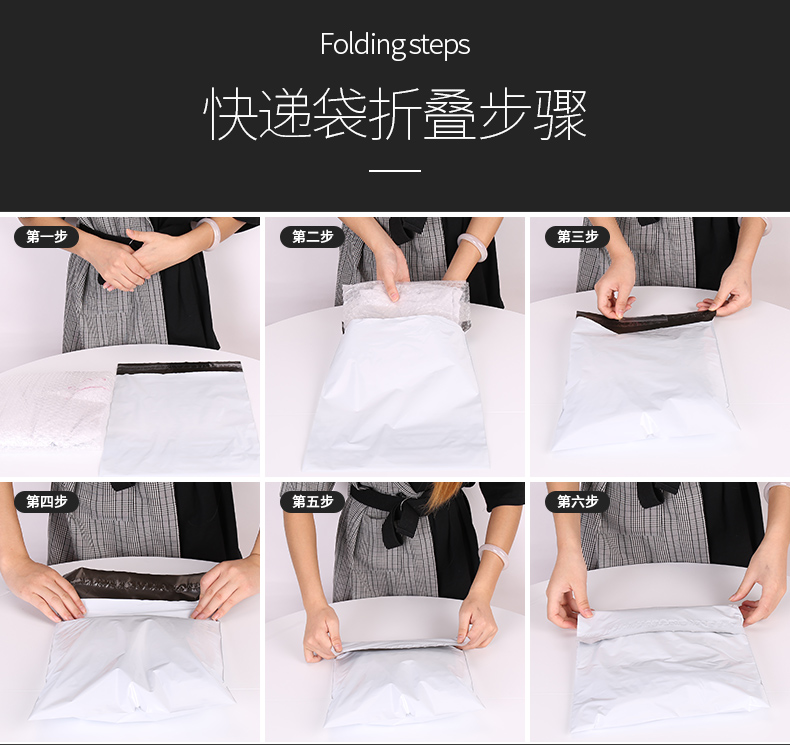 Folding steps

快递袋折叠步骤

第一步

第二步

第三步

第四步

第五步

第六步