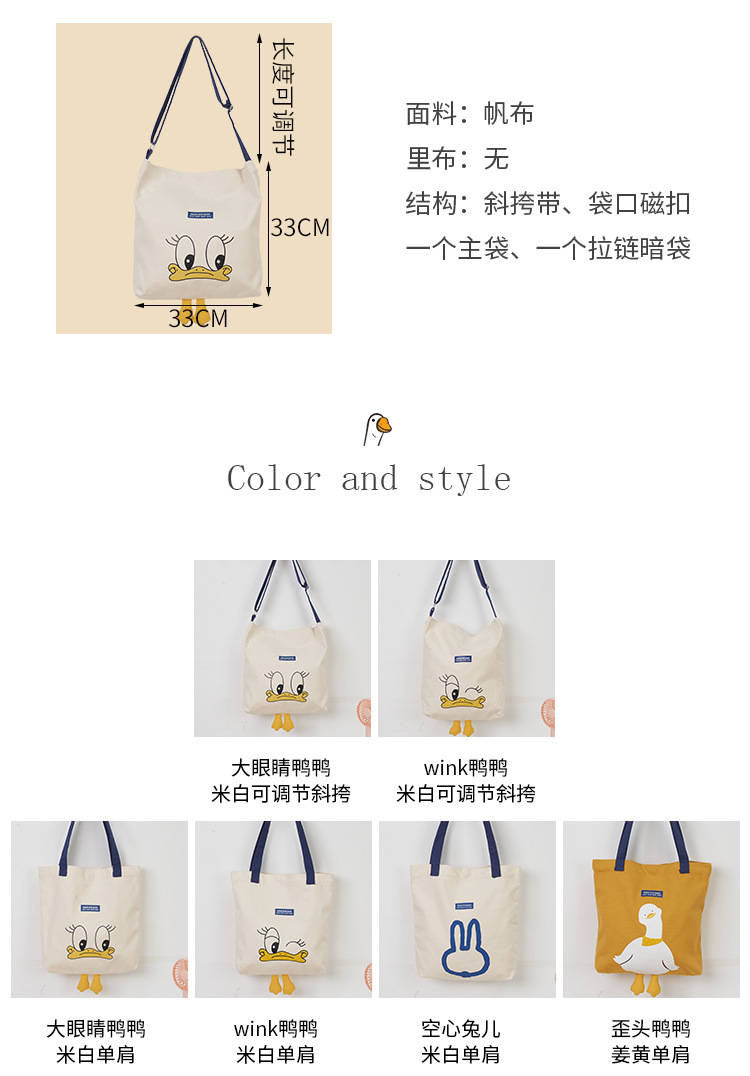 长度可调节

33CM

33CM

面料：帆布
里布：无
结构：斜挎带、袋口磁扣
一个主袋、一个拉链暗袋

Color and style

大眼睛鸭鸭
米白可调节斜挎

wink鸭鸭
米白可调节斜挎

大眼睛鸭鸭
米白单肩

wink鸭鸭
米白单肩

空心兔儿
米白单肩

歪头鸭鸭
姜黄单肩