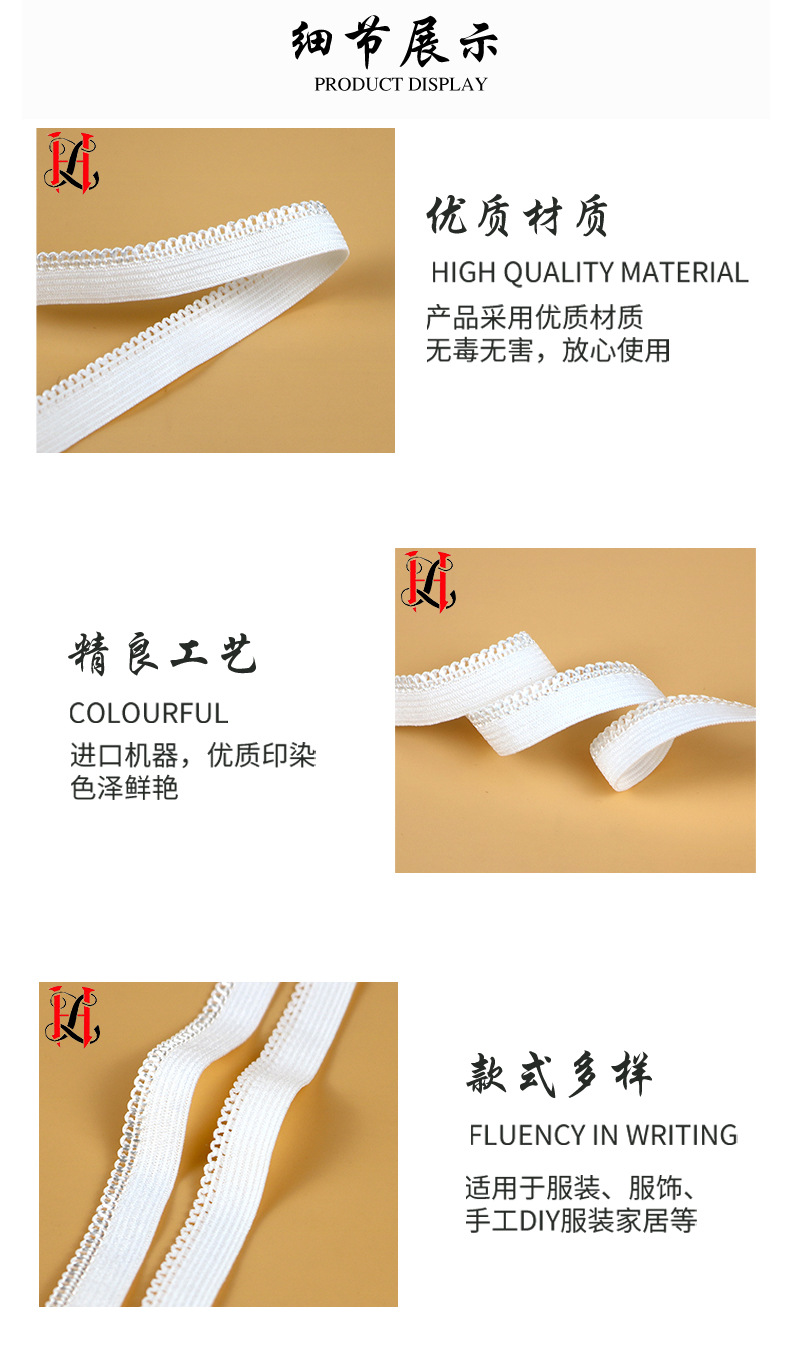 细节展示
PRODUCT DISPLAY

HL

优质材质
HIGH QUALITY MATERIAL
产品采用优质材质
无毒无害，放心使用

HL

精良工艺
COLOURFUL
进口机器，优质印染
色泽鲜艳

HL

款式多样
FLUENCY IN WRITING
适用于服装、服饰、
手工DIY服装家居等