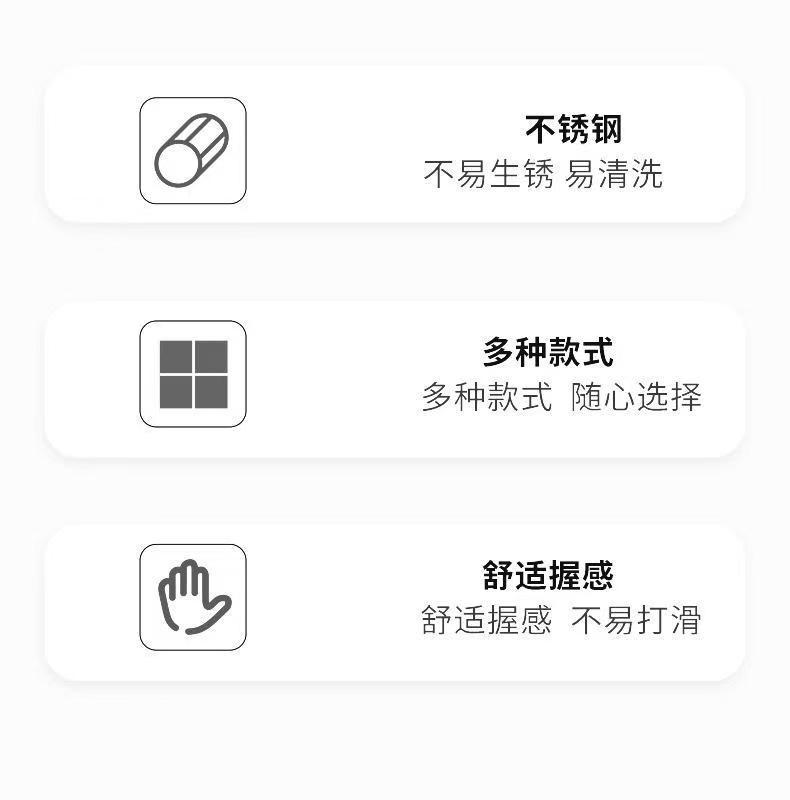 不锈钢
不易生锈 易清洗

多种款式
多种款式 随心选择

舒适握感
舒适握感 不易打滑