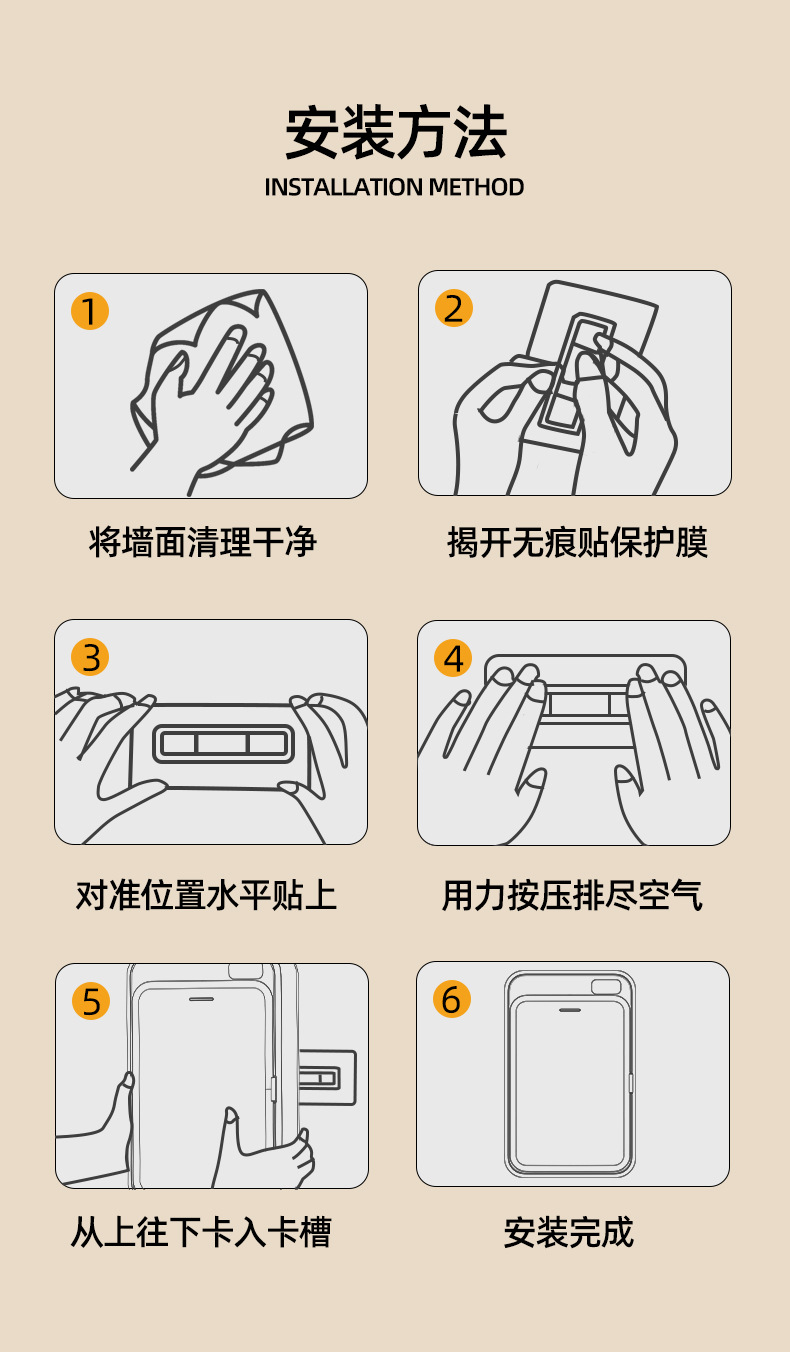 安装方法
INSTALLATION METHOD

1
将墙面清理干净

2
揭开无痕贴保护膜

3
对准位置水平贴上

4
用力按压排尽空气

5
从上往下卡入卡槽

6
安装完成