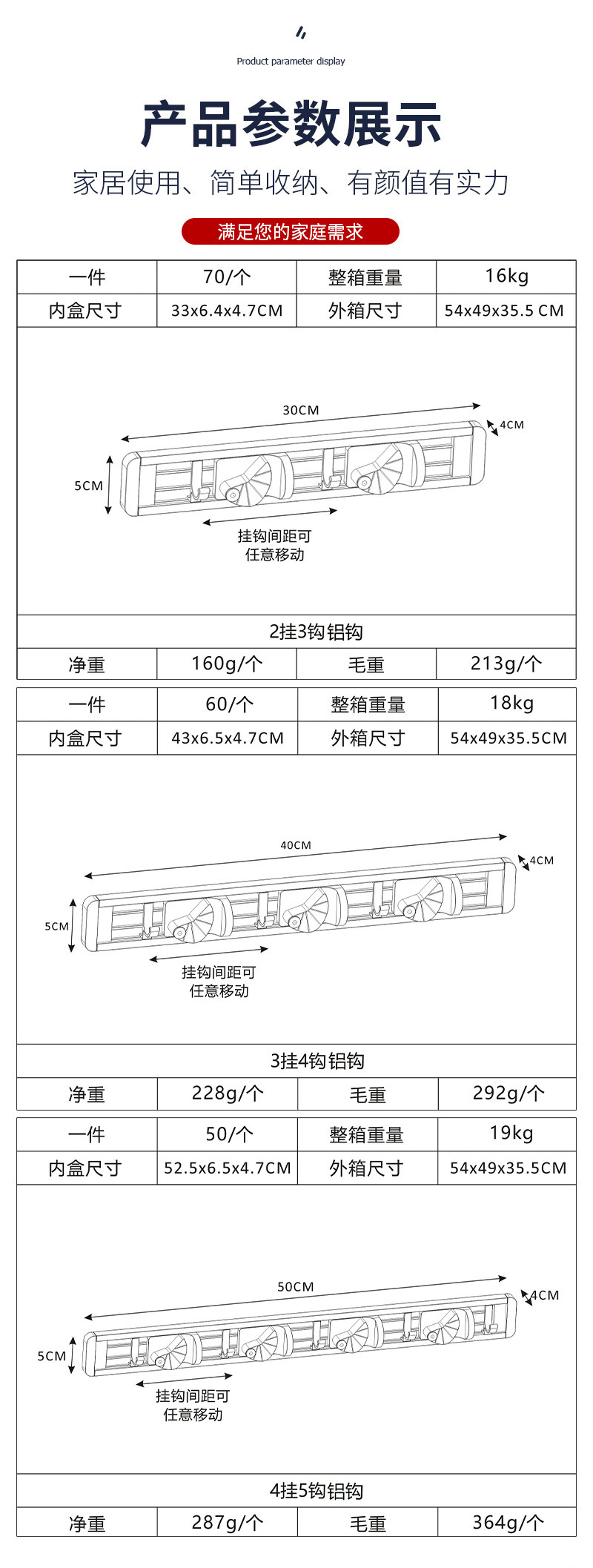 Product parameter display

产品参数展示

家居使用、简单收纳、有颜值有实力

满足您的家庭需求

| 一件 | 70/个 | 整箱重量 | 16kg |
|---|---|---|---|
| 内盒尺寸 | 33x6.4x4.7CM | 外箱尺寸 | 54x49x35.5 CM |

30CM
4CM
5CM
挂钩间距可任意移动

2挂3钩铝钩

| 净重 | 160g/个 | 毛重 | 213g/个 |
|---|---|---|---|

| 一件 | 60/个 | 整箱重量 | 18kg |
|---|---|---|---|
| 内盒尺寸 | 43x6.5x4.7CM | 外箱尺寸 | 54x49x35.5CM |

40CM
4CM
5CM
挂钩间距可任意移动

3挂4钩铝钩

| 净重 | 228g/个 | 毛重 | 292g/个 |
|---|---|---|---|

| 一件 | 50/个 | 整箱重量 | 19kg |
|---|---|---|---|
| 内盒尺寸 | 52.5x6.5x4.7CM | 外箱尺寸 | 54x49x35.5CM |

50CM
4CM
5CM
挂钩间距可任意移动

4挂5钩铝钩

| 净重 | 287g/个 | 毛重 | 364g/个 |
|---|---|---|---|