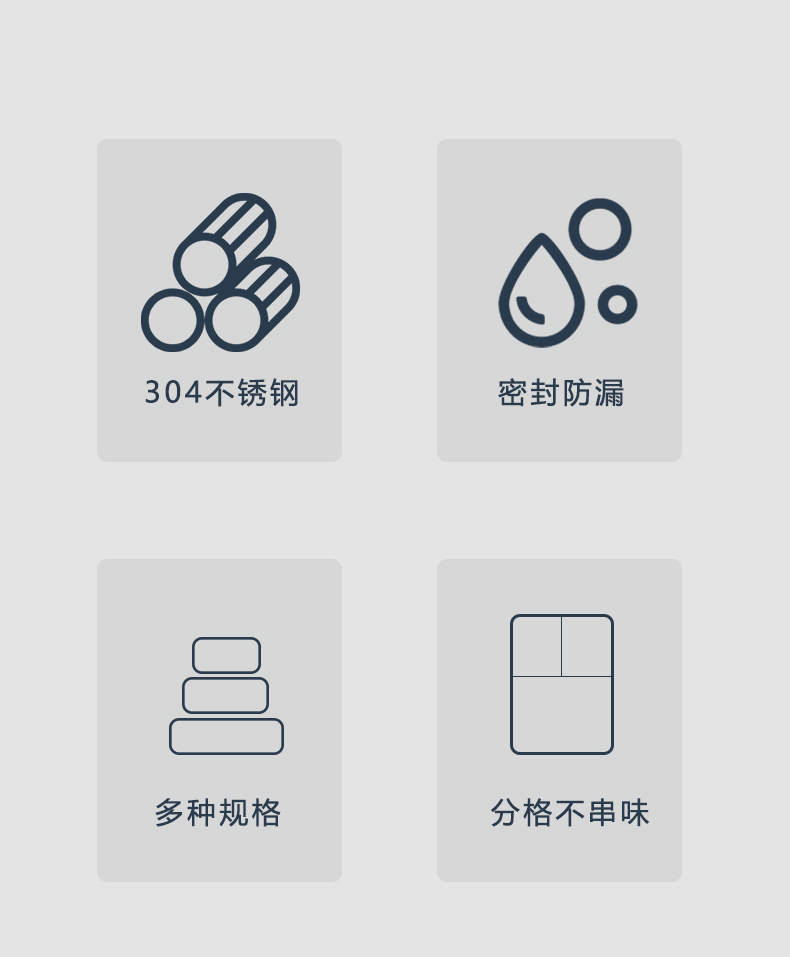 304不锈钢

密封防漏

多种规格

分格不串味