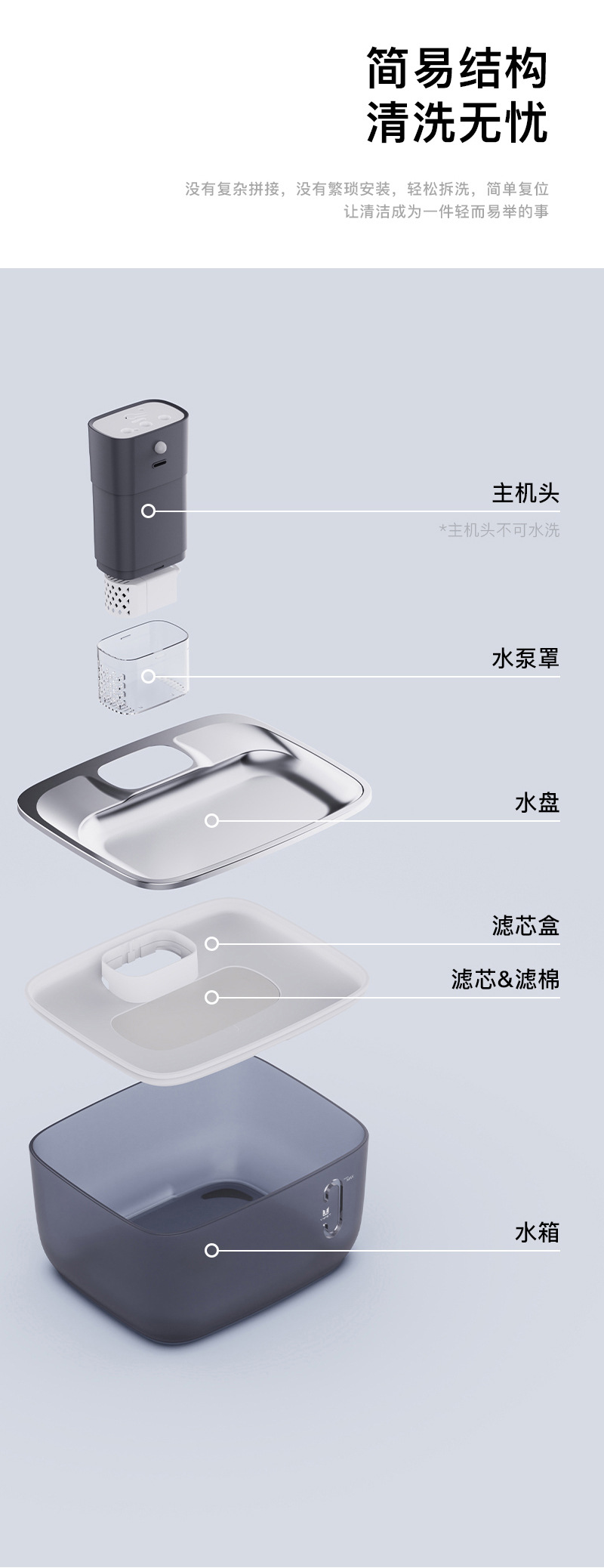 简易结构
清洗无忧

没有复杂拼接，没有繁琐安装，轻松拆洗，简单复位
让清洁成为一件轻而易举的事

主机头
*主机头不可水洗

水泵罩

水盘

滤芯盒

滤芯&滤棉

水箱