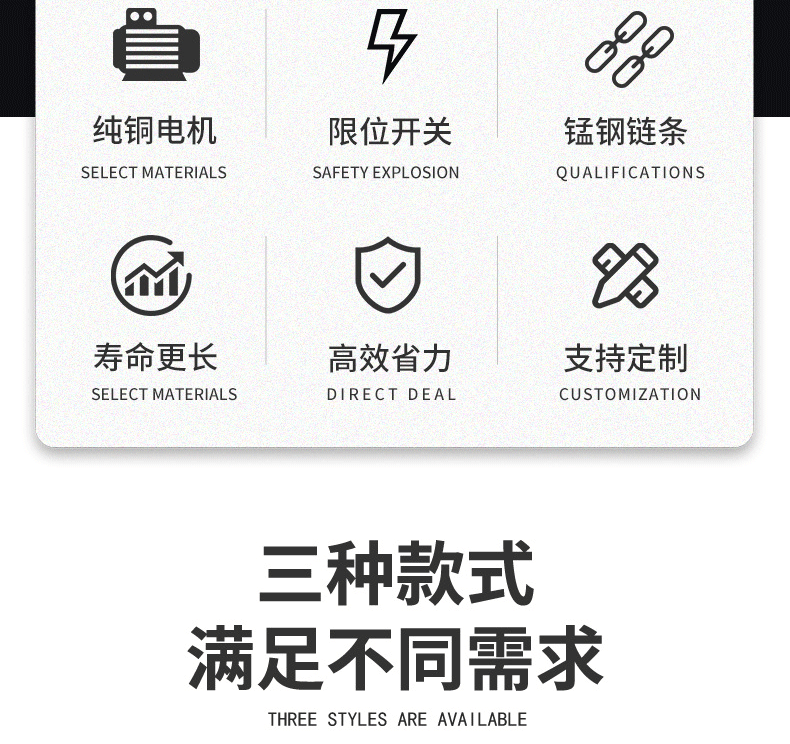 纯铜电机
SELECT MATERIALS

限位开关
SAFETY EXPLOSION

锰钢链条
QUALIFICATIONS

寿命更长
SELECT MATERIALS

高效省力
DIRECT DEAL

支持定制
CUSTOMIZATION

三种款式
满足不同需求
THREE STYLES ARE AVAILABLE