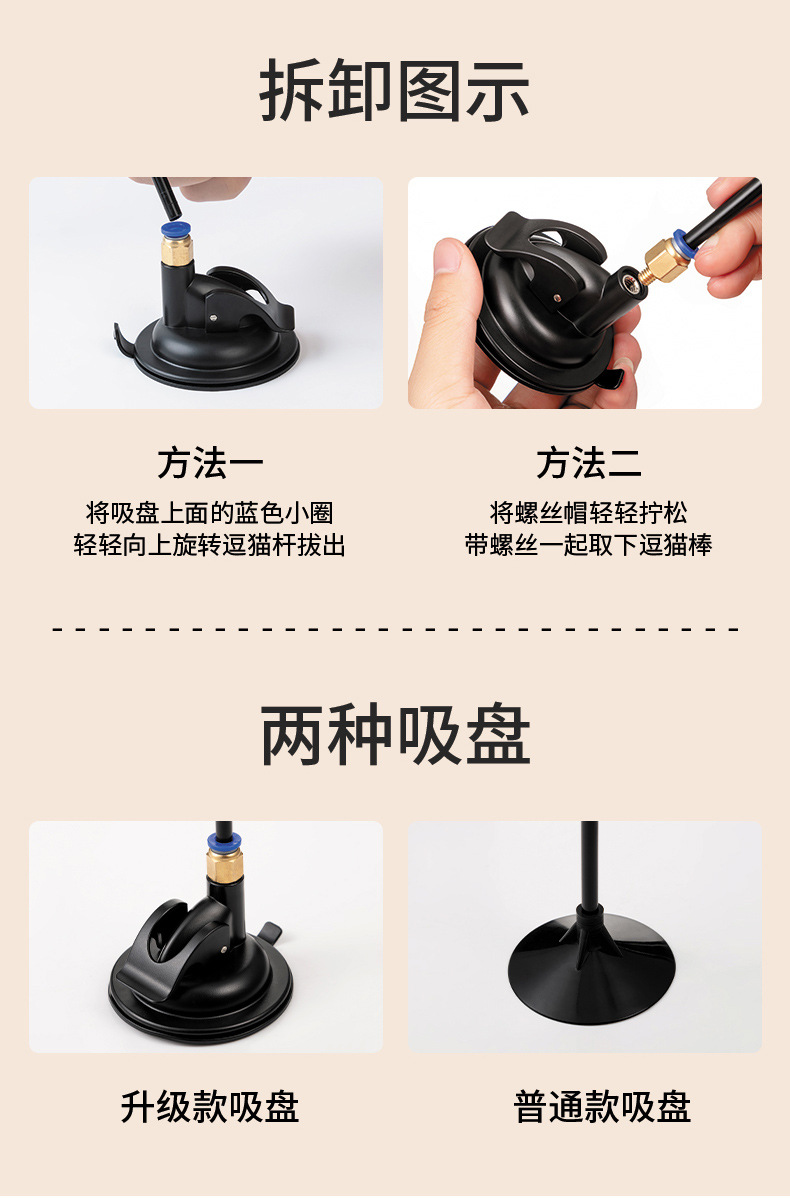 拆卸图示

方法一
将吸盘上面的蓝色小圈
轻轻向上旋转逗猫杆拔出

方法二
将螺丝帽轻轻拧松
带螺丝一起取下逗猫棒

两种吸盘

升级款吸盘

普通款吸盘