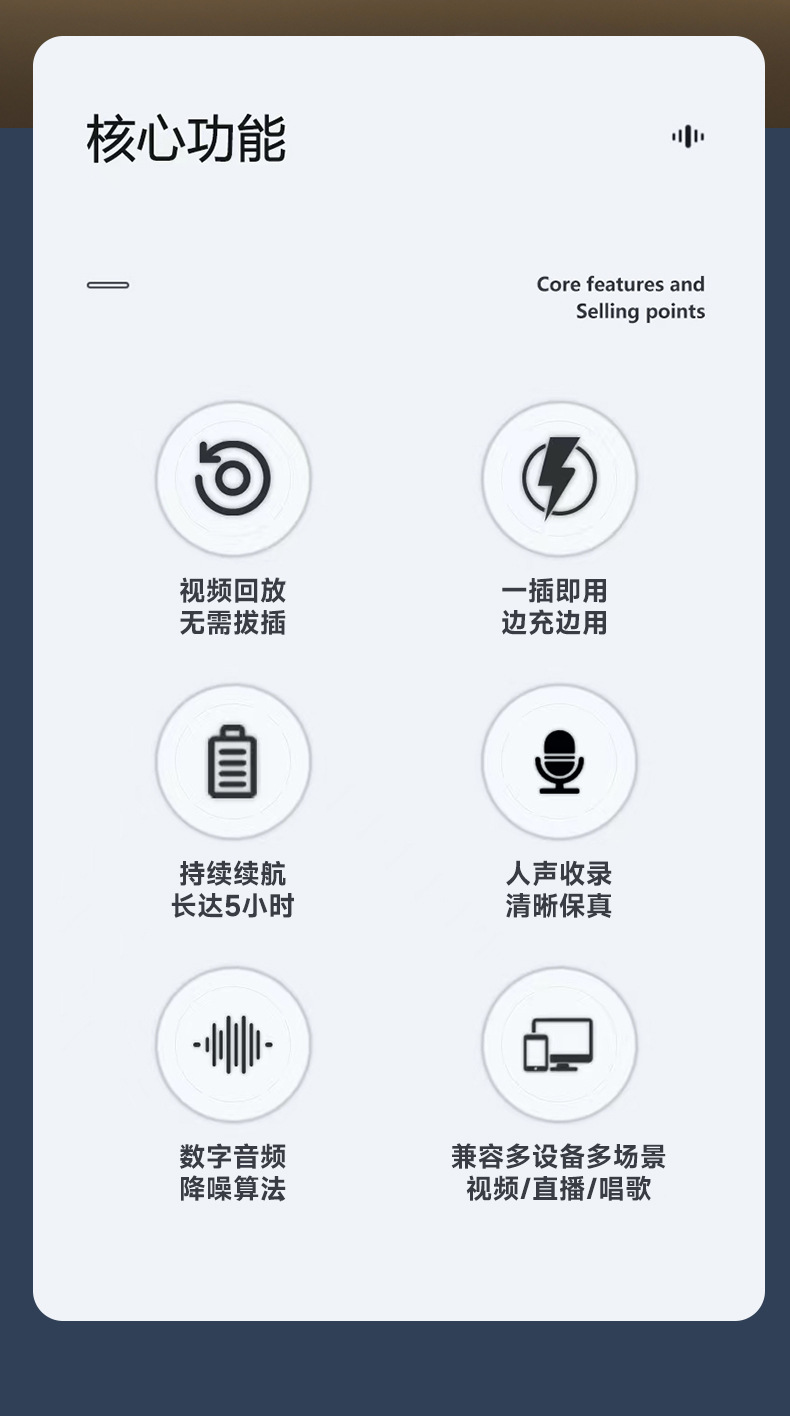 核心功能

Core features and
Selling points

视频回放
无需拔插

一插即用
边充边用

持续续航
长达5小时

人声收录
清晰保真

数字音频
降噪算法

兼容多设备多场景
视频/直播/唱歌