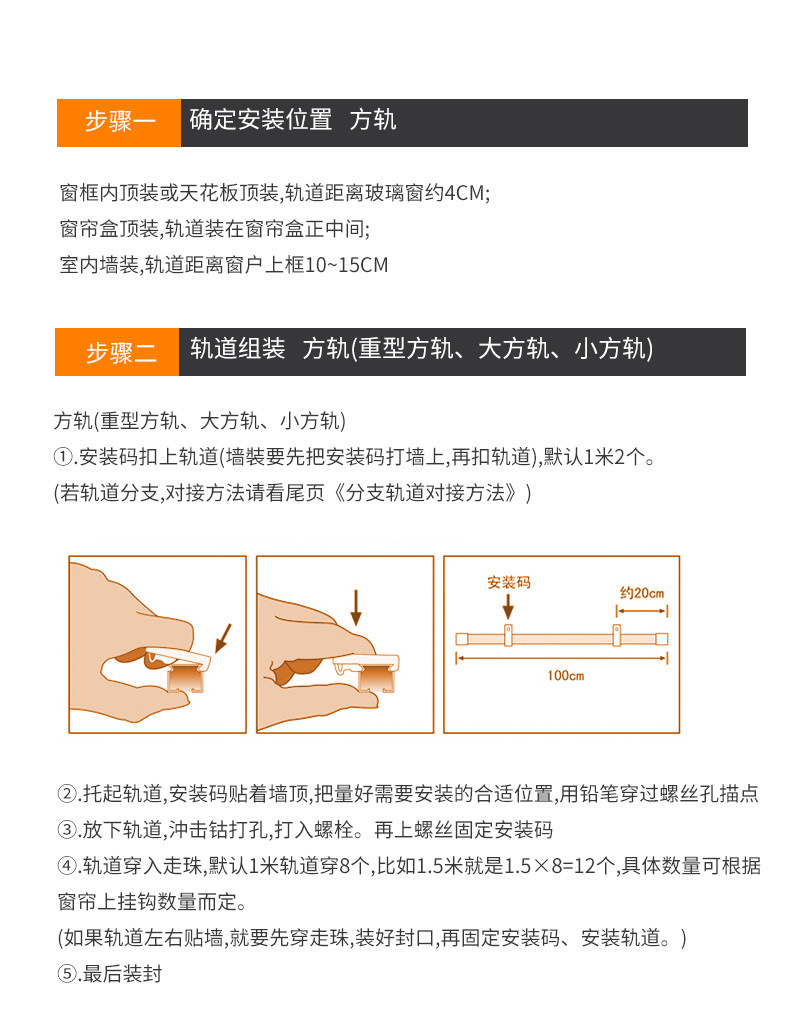 步骤一 确定安装位置 方轨

窗框内顶装或天花板顶装,轨道距离玻璃窗约4CM;
窗帘盒顶装,轨道装在窗帘盒正中间;
室内墙装,轨道距离窗户上框10~15CM

步骤二 轨道组装 方轨(重型方轨、大方轨、小方轨)

方轨(重型方轨、大方轨、小方轨)
①.安装码扣上轨道(墙装要先把安装码打墙上,再扣轨道),默认1米2个。
(若轨道分支,对接方法请看尾页《分支轨道对接方法》)

安装码
约20cm
100cm

②.托起轨道,安装码贴着墙顶,把量好需要安装的合适位置,用铅笔穿过螺丝孔描点
③.放下轨道,冲击钻打孔,打入螺栓。再上螺丝固定安装码
④.轨道穿入走珠,默认1米轨道穿8个,比如1.5米就是1.5×8=12个,具体数量可根据窗帘上挂钩数量而定。
(如果轨道左右贴墙,就要先穿走珠,装好封口,再固定安装码、安装轨道。)
⑤.最后装封