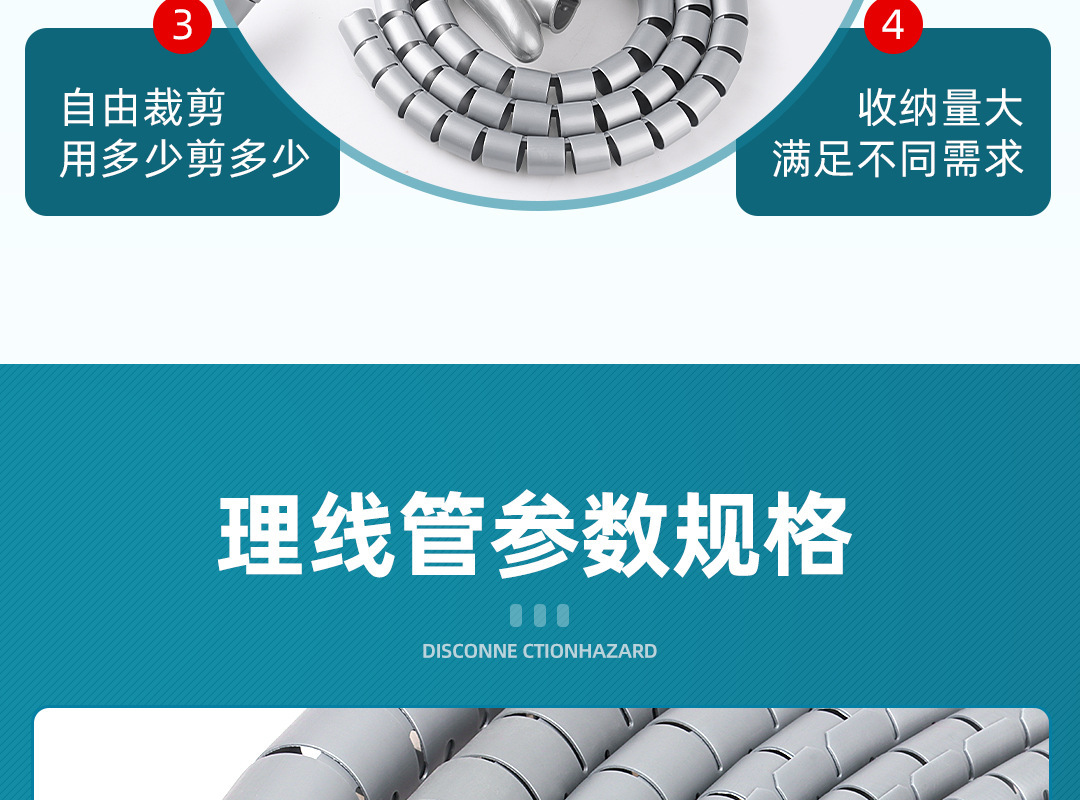 3

自由裁剪
用多少剪多少

4

收纳量大
满足不同需求

理线管参数规格

DISCONNE CTIONHAZARD