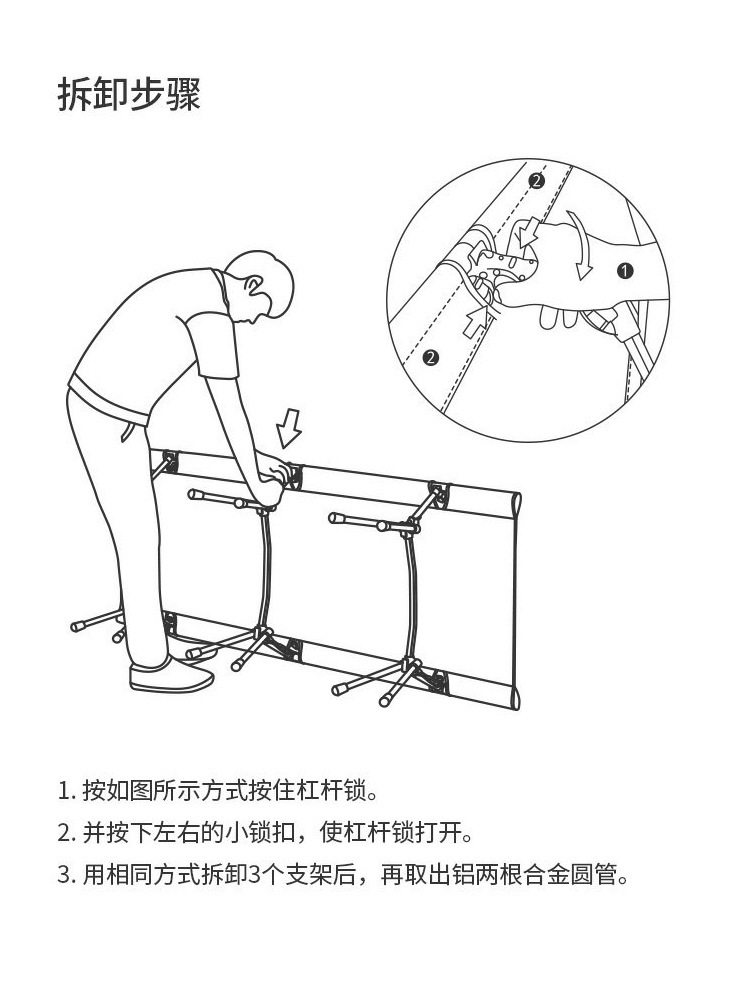 拆卸步骤

❷

❶

❷

1. 按如图所示方式按住杠杆锁。

2. 并按下左右的小锁扣，使杠杆锁打开。

3. 用相同方式拆卸3个支架后，再取出铝两根合金圆管。