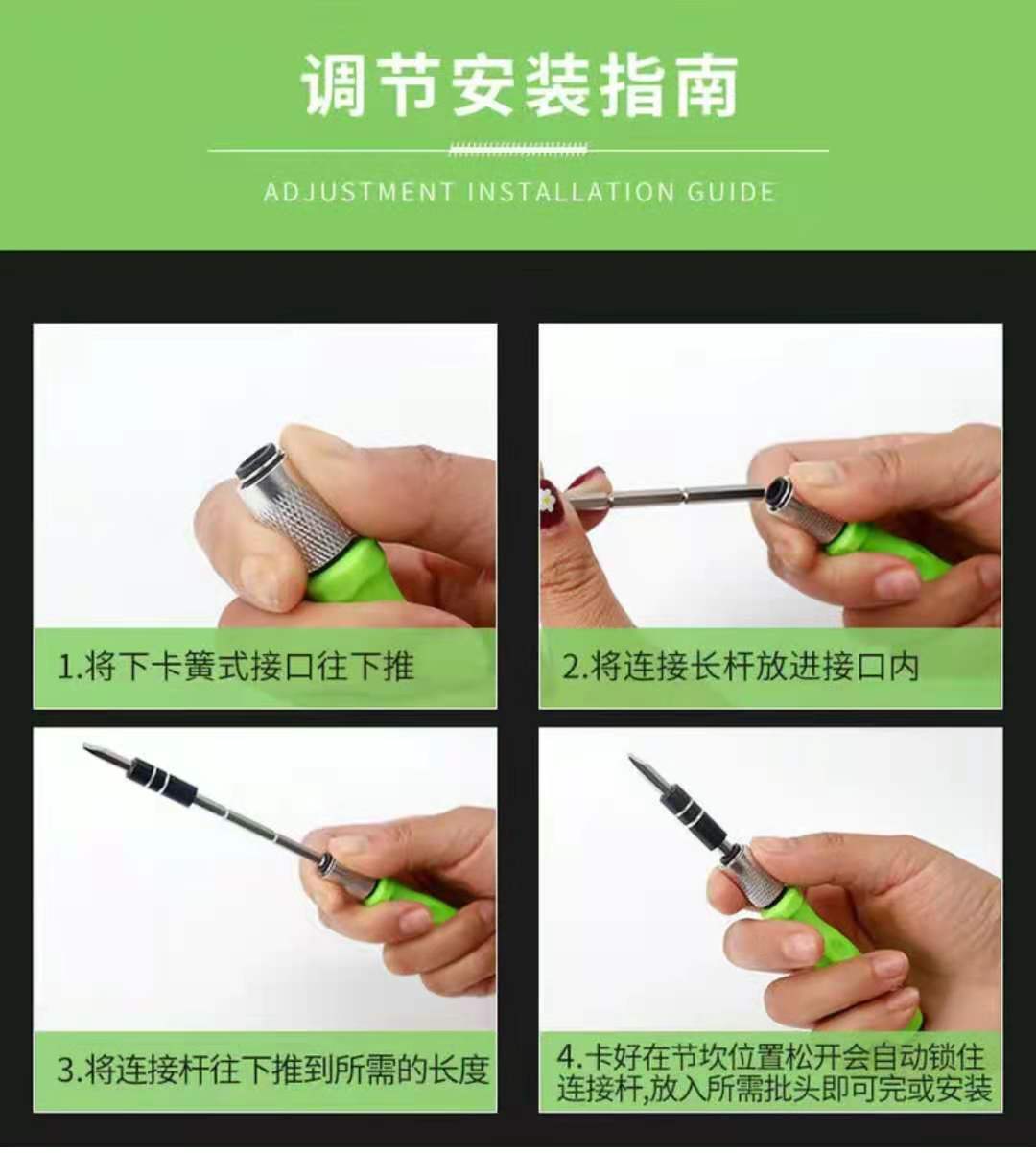 调节安装指南

ADJUSTMENT INSTALLATION GUIDE

1.将下卡簧式接口往下推

2.将连接长杆放进接口内

3.将连接杆往下推到所需的长度

4.卡好在节坎位置松开会自动锁住连接杆,放入所需批头即可完或安装