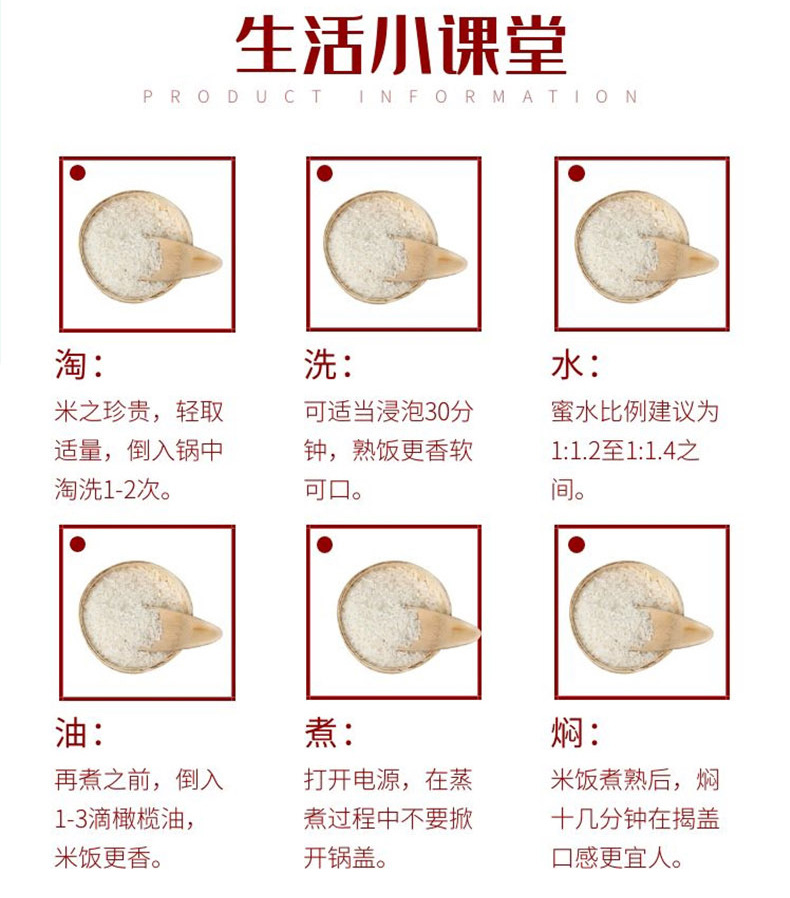 生活小课堂

PRODUCT INFORMATION

淘：
米之珍贵，轻取适量，倒入锅中淘洗1-2次。

洗：
可适当浸泡30分钟，熟饭更香软可口。

水：
蜜水比例建议为1:1.2至1:1.4之间。

油：
再煮之前，倒入1-3滴橄榄油，米饭更香。

煮：
打开电源，在蒸煮过程中不要掀开锅盖。

焖：
米饭煮熟后，焖十几分钟在揭盖口感更宜人。