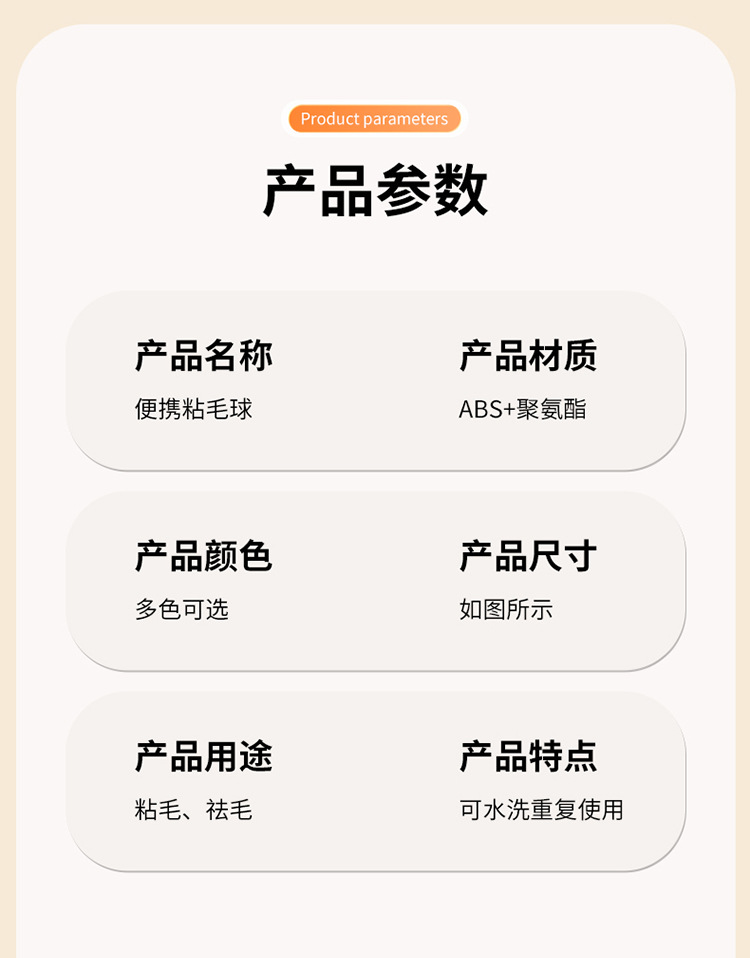 Product parameters

产品参数

产品名称
便携粘毛球

产品材质
ABS+聚氨酯

产品颜色
多色可选

产品尺寸
如图所示

产品用途
粘毛、祛毛

产品特点
可水洗重复使用