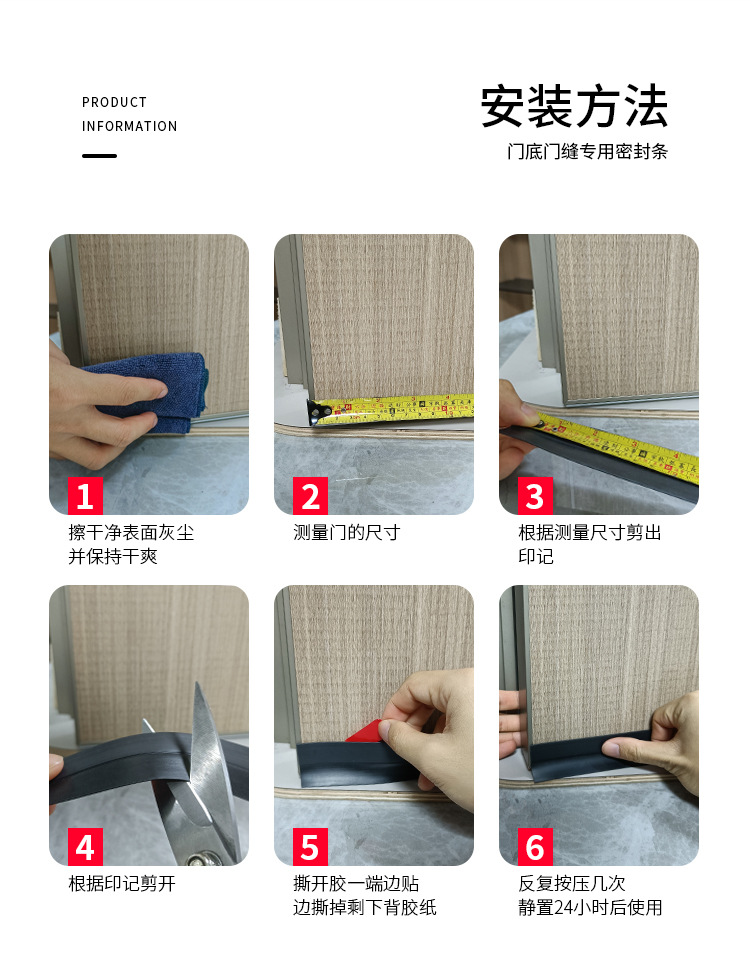 PRODUCT
INFORMATION

安装方法
门底门缝专用密封条

1
擦干净表面灰尘
并保持干爽

2
测量门的尺寸

3
根据测量尺寸剪出
印记

4
根据印记剪开

5
撕开胶一端边贴
边撕掉剩下背胶纸

6
反复按压几次
静置24小时后使用