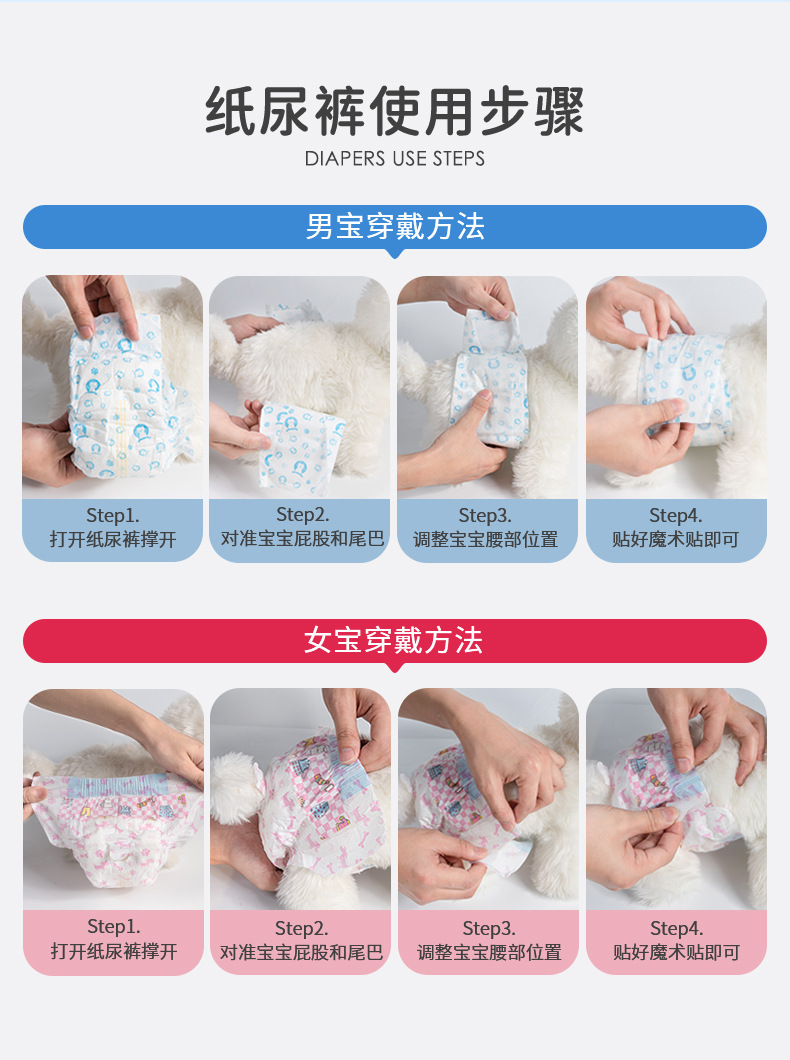 纸尿裤使用步骤
DIAPERS USE STEPS

男宝穿戴方法

Step1.
打开纸尿裤撑开

Step2.
对准宝宝屁股和尾巴

Step3.
调整宝宝腰部位置

Step4.
贴好魔术贴即可

女宝穿戴方法

Step1.
打开纸尿裤撑开

Step2.
对准宝宝屁股和尾巴

Step3.
调整宝宝腰部位置

Step4.
贴好魔术贴即可