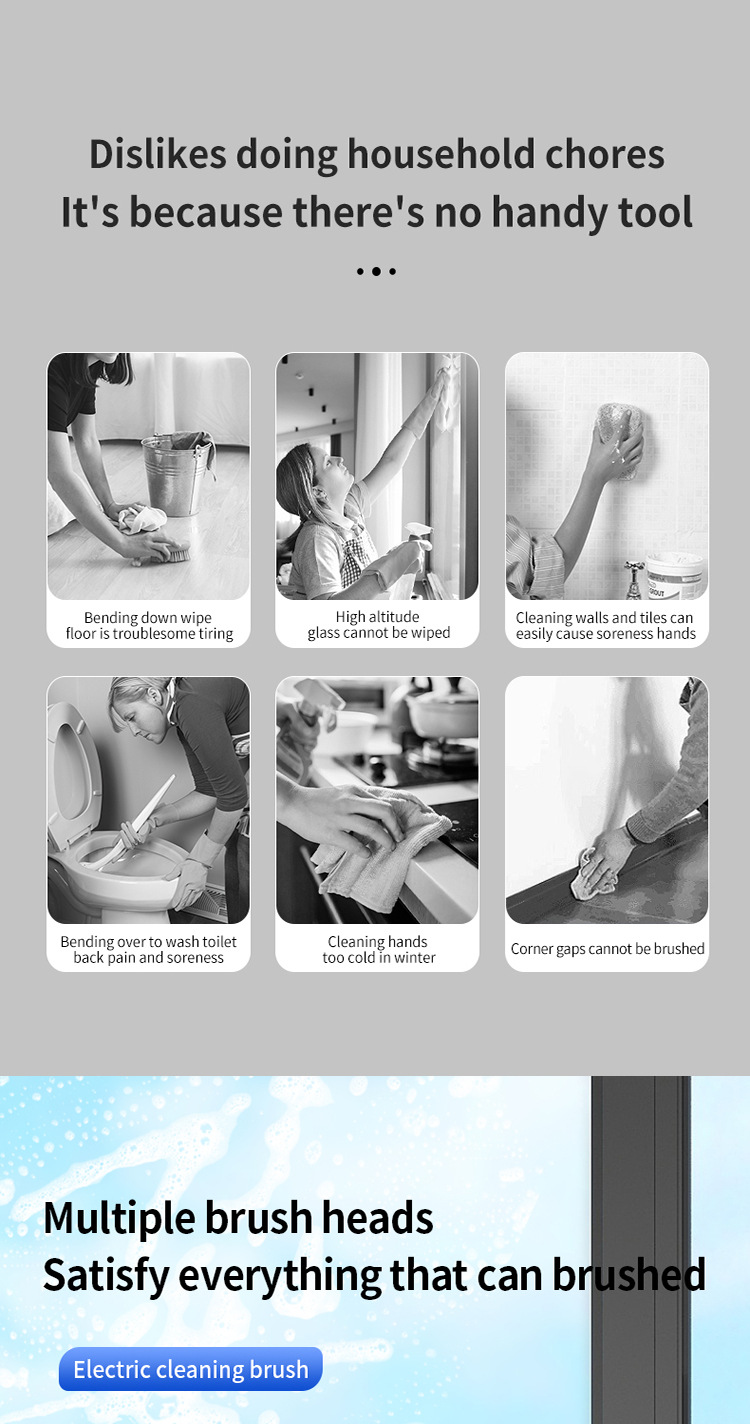 Dislikes doing household chores
It's because there's no handy tool
...

Bending down wipe floor is troublesome tiring

High altitude glass cannot be wiped

Cleaning walls and tiles can easily cause soreness hands

Bending over to wash toilet back pain and soreness

Cleaning hands too cold in winter

Corner gaps cannot be brushed

Multiple brush heads
Satisfy everything that can brushed

Electric cleaning brush