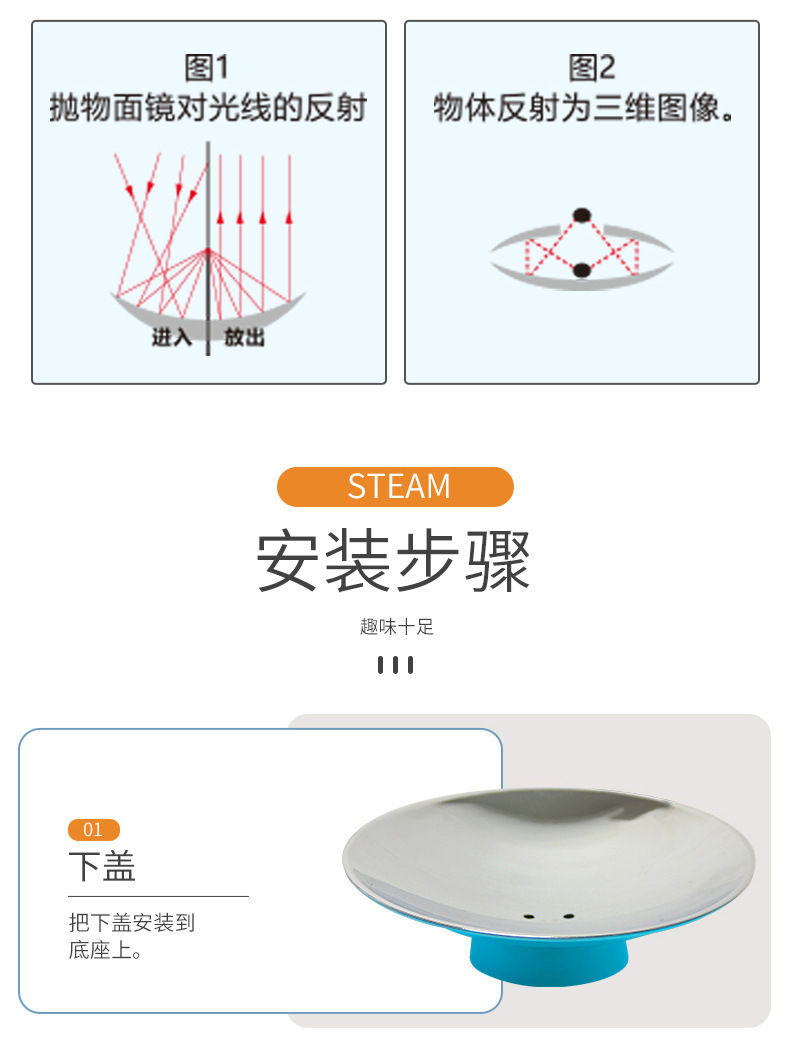 图1
抛物面镜对光线的反射

进入 放出

图2
物体反射为三维图像。

STEAM

安装步骤

趣味十足

01
下盖

把下盖安装到底座上。