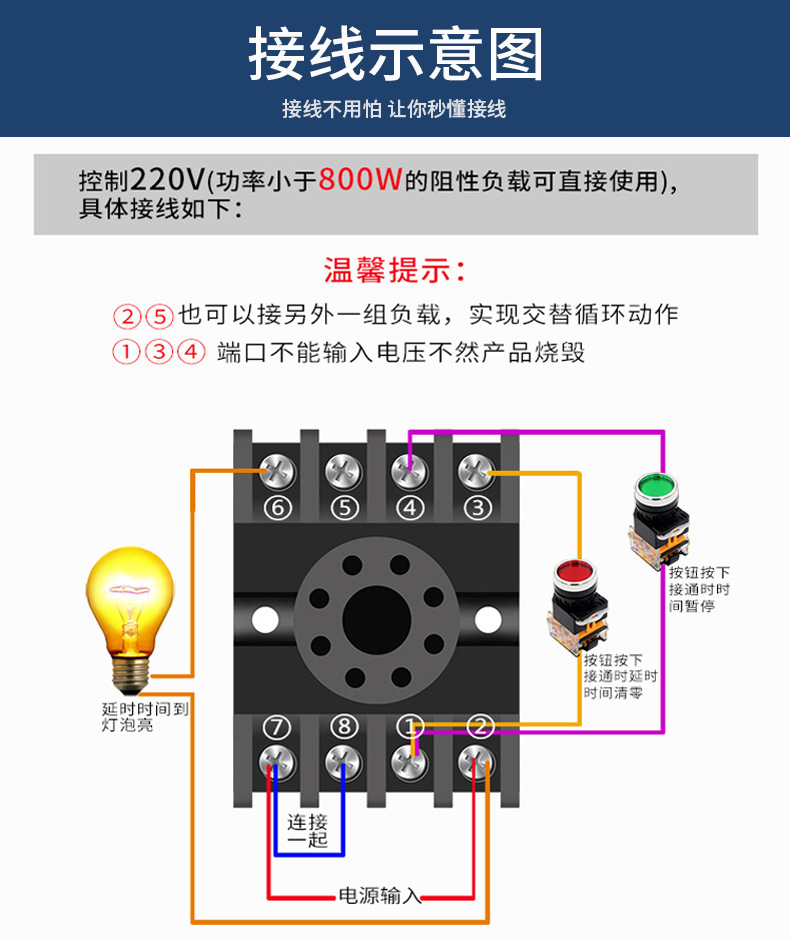 接线示意图

接线不用怕 让你秒懂接线

控制220V(功率小于800W的阻性负载可直接使用)，具体接线如下：

温馨提示：

②⑤也可以接另外一组负载，实现交替循环动作

①③④ 端口不能输入电压不然产品烧毁

⑥ ⑤ ④ ③

按钮按下接通时时间暂停

按钮按下接通时延时时间清零

延时时间到灯泡亮

⑦ ⑧ ① ②

连接一起

电源输入