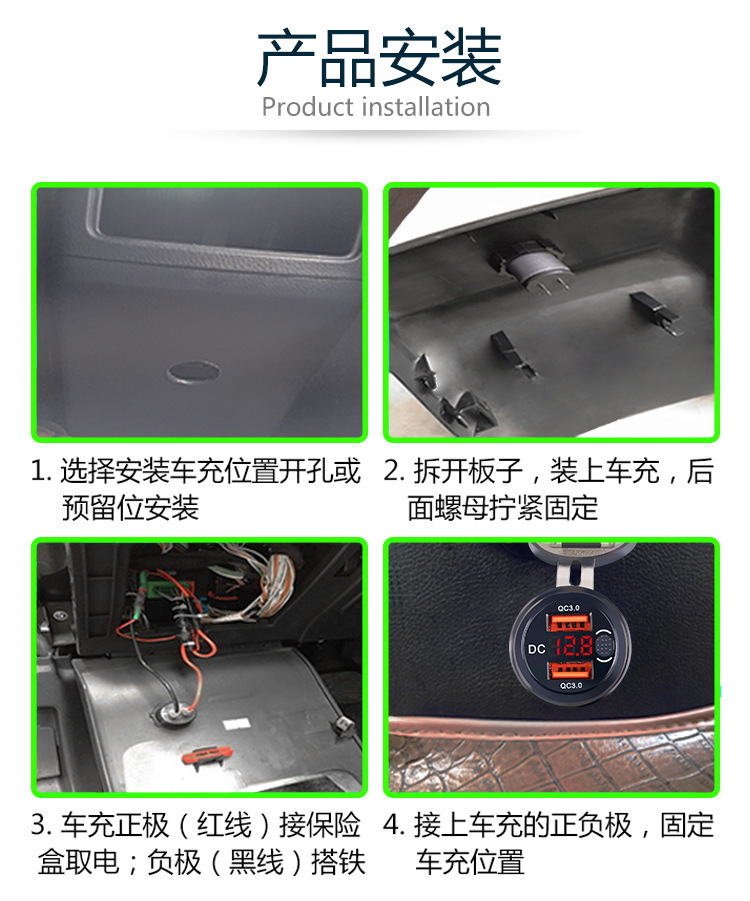 产品安装
Product installation

1. 选择安装车充位置开孔或预留位安装

2. 拆开板子，装上车充，后面螺母拧紧固定

3. 车充正极（红线）接保险盒取电；负极（黑线）搭铁

QC3.0
DC
12.8
QC3.0

4. 接上车充的正负极，固定车充位置