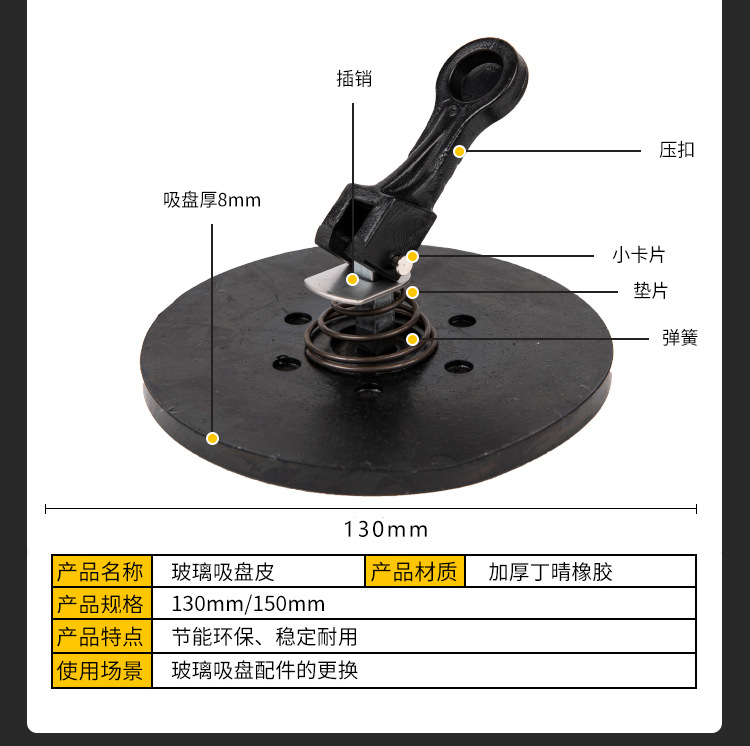 插销

压扣

吸盘厚8mm

小卡片

垫片

弹簧

130mm

| 产品名称 | 玻璃吸盘皮 | 产品材质 | 加厚丁晴橡胶 |
|---|---|---|---|
| 产品规格 | 130mm/150mm | | |
| 产品特点 | 节能环保、稳定耐用 | | |
| 使用场景 | 玻璃吸盘配件的更换 | | |