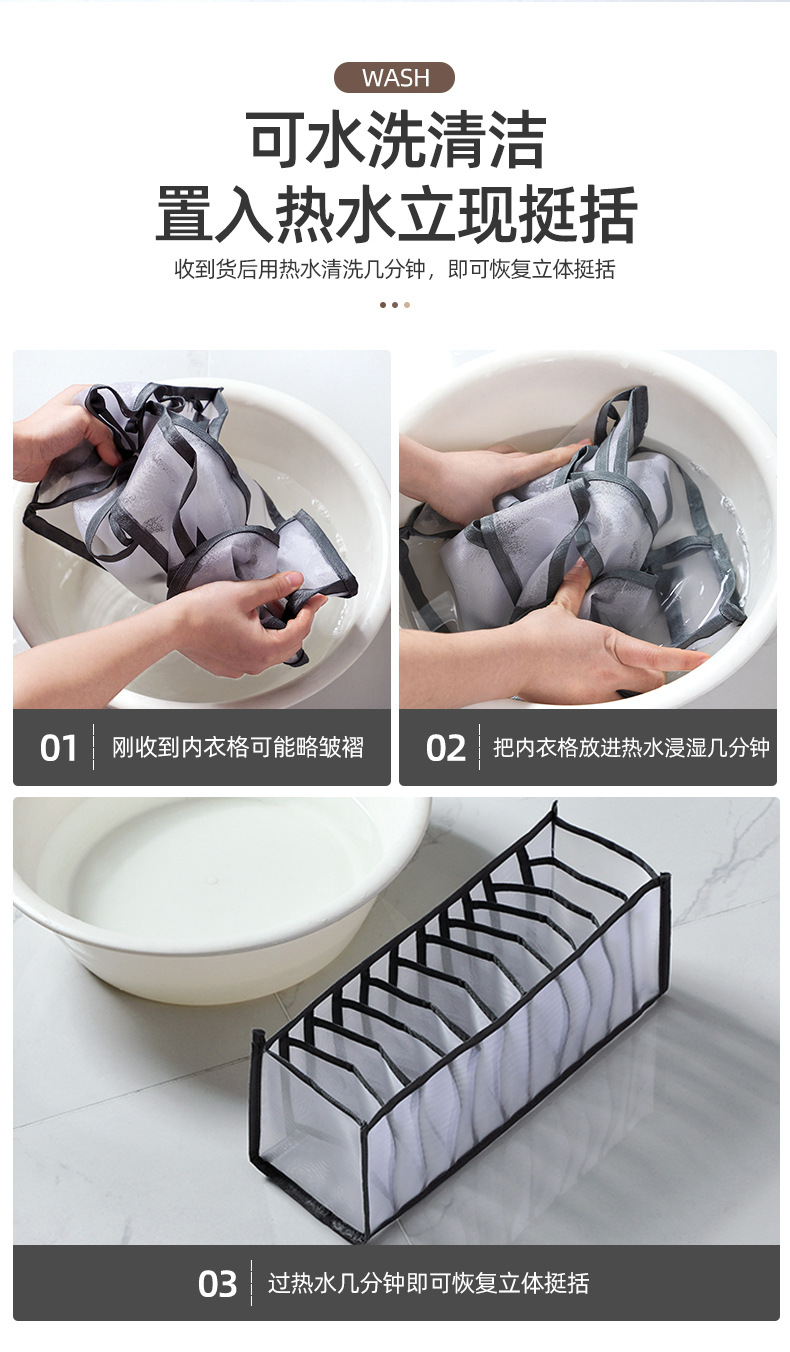 WASH

可水洗清洁
置入热水立现挺括

收到货后用热水清洗几分钟，即可恢复立体挺括

01 刚收到内衣格可能略皱褶

02 把内衣格放进热水浸湿几分钟

03 过热水几分钟即可恢复立体挺括