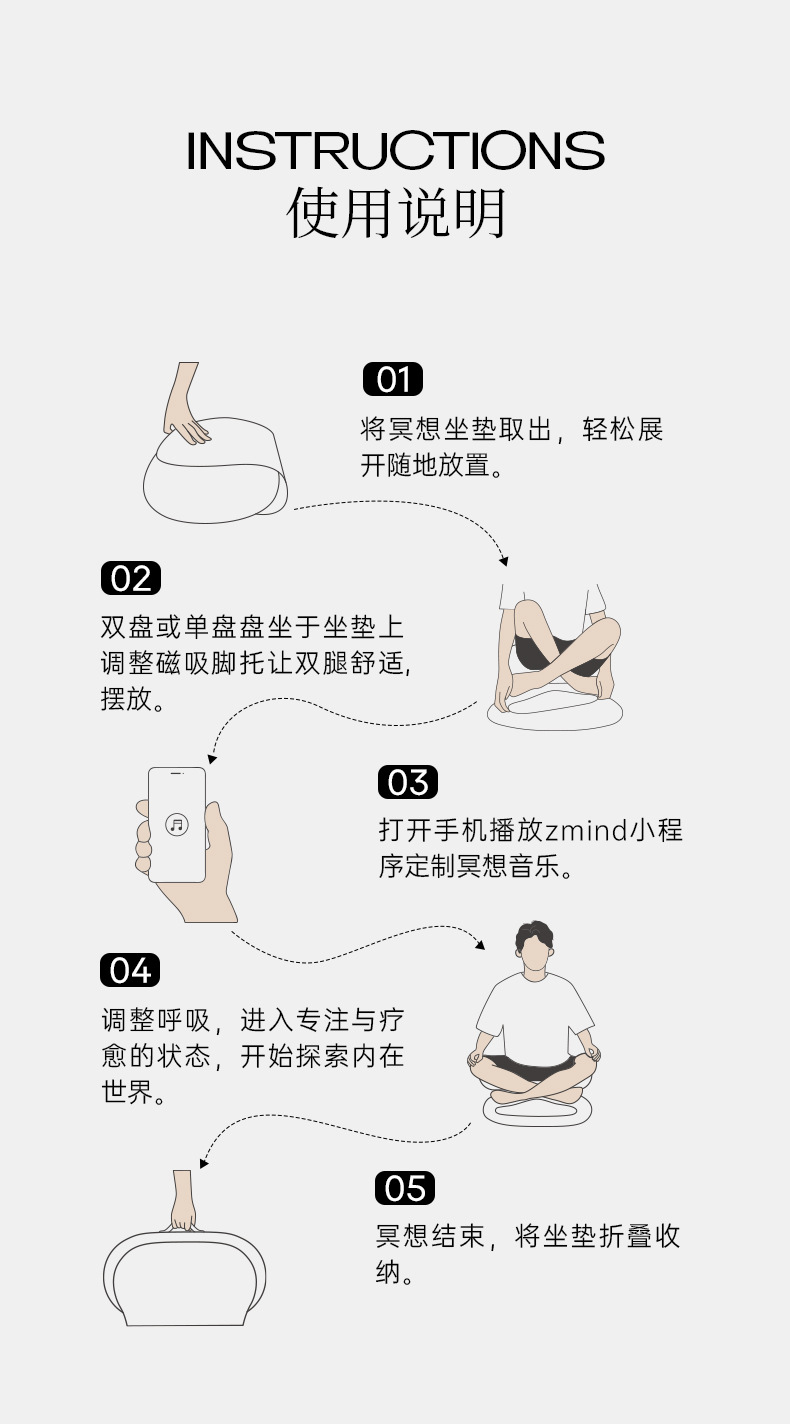 INSTRUCTIONS
使用说明

01
将冥想坐垫取出，轻松展开随地放置。

02
双盘或单盘盘坐于坐垫上调整磁吸脚托让双腿舒适,摆放。

03
打开手机播放zmind小程序定制冥想音乐。

04
调整呼吸，进入专注与疗愈的状态，开始探索内在世界。

05
冥想结束，将坐垫折叠收纳。