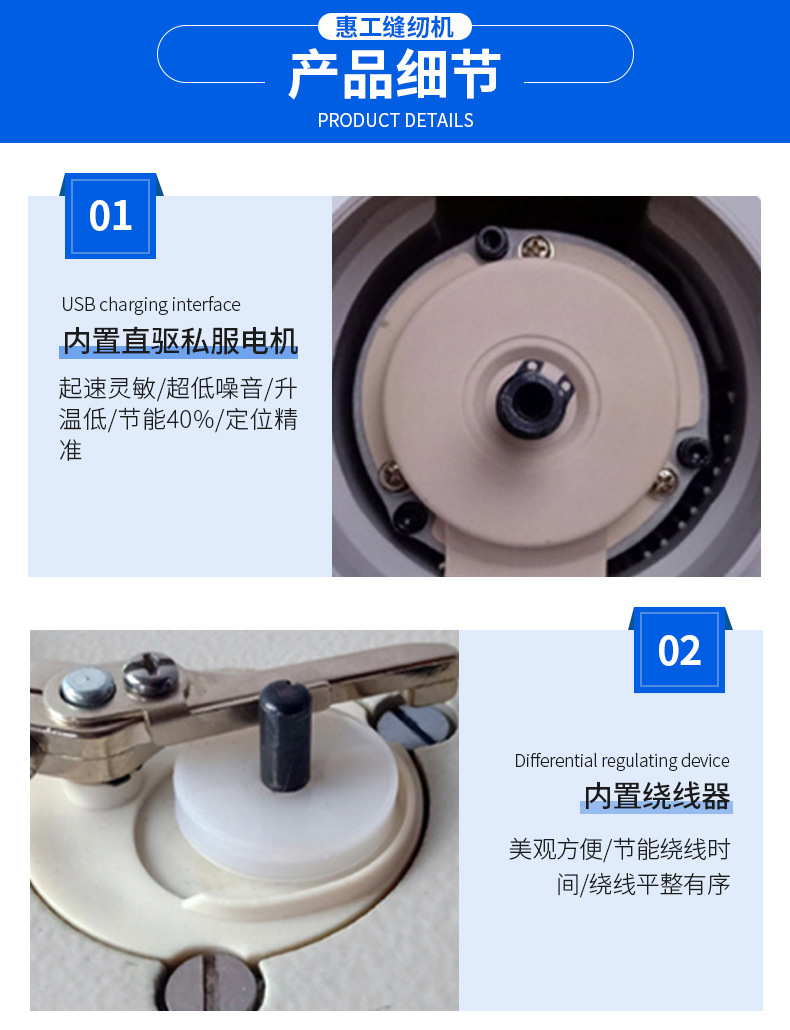 惠工缝纫机
产品细节
PRODUCT DETAILS

01

USB charging interface
内置直驱私服电机
起速灵敏/超低噪音/升温低/节能40%/定位精准

02

Differential regulating device
内置绕线器
美观方便/节能绕线时间/绕线平整有序