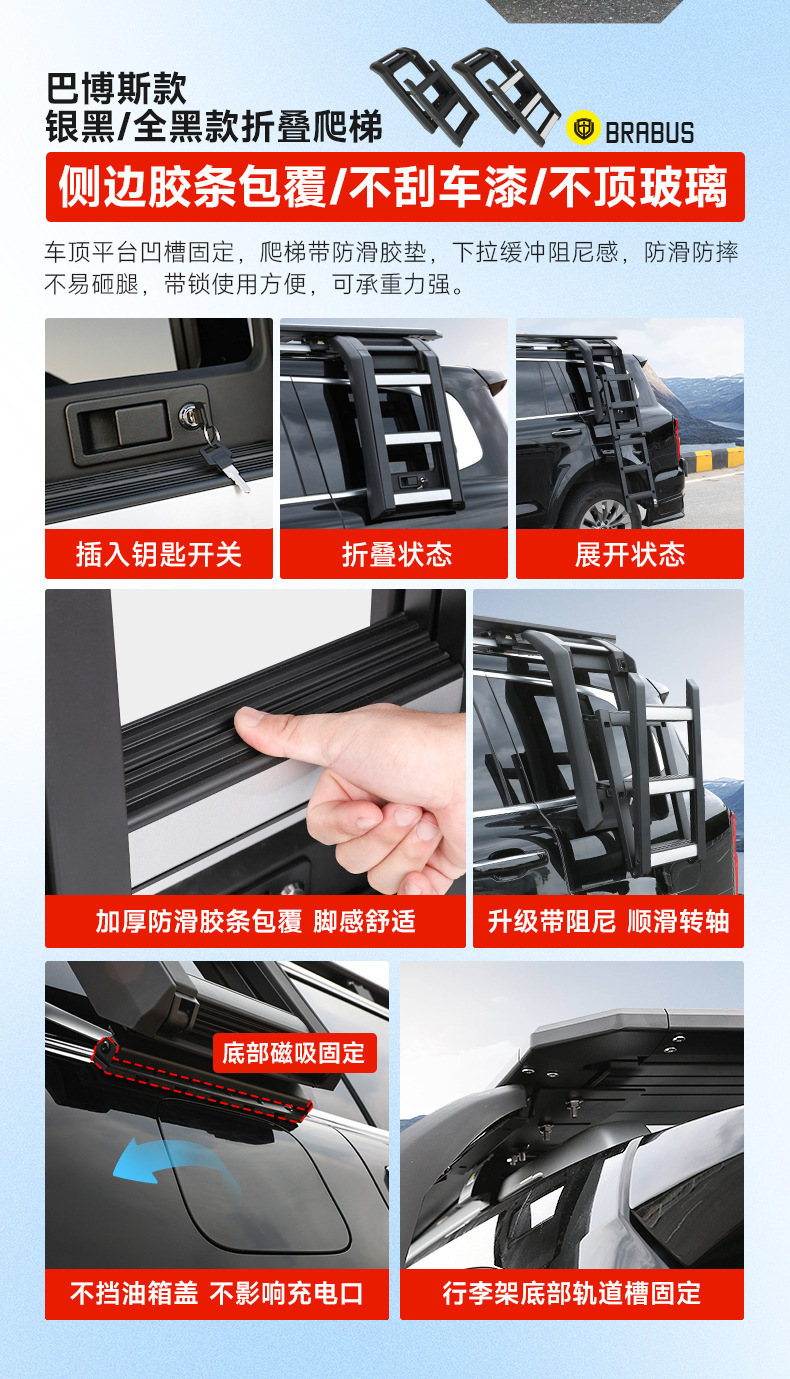 巴博斯款
银黑/全黑款折叠爬梯

BRABUS

侧边胶条包覆/不刮车漆/不顶玻璃

车顶平台凹槽固定，爬梯带防滑胶垫，下拉缓冲阻尼感，防滑防摔不易砸腿，带锁使用方便，可承重力强。

插入钥匙开关

折叠状态

展开状态

加厚防滑胶条包覆 脚感舒适

升级带阻尼 顺滑转轴

底部磁吸固定

不挡油箱盖 不影响充电口

行李架底部轨道槽固定