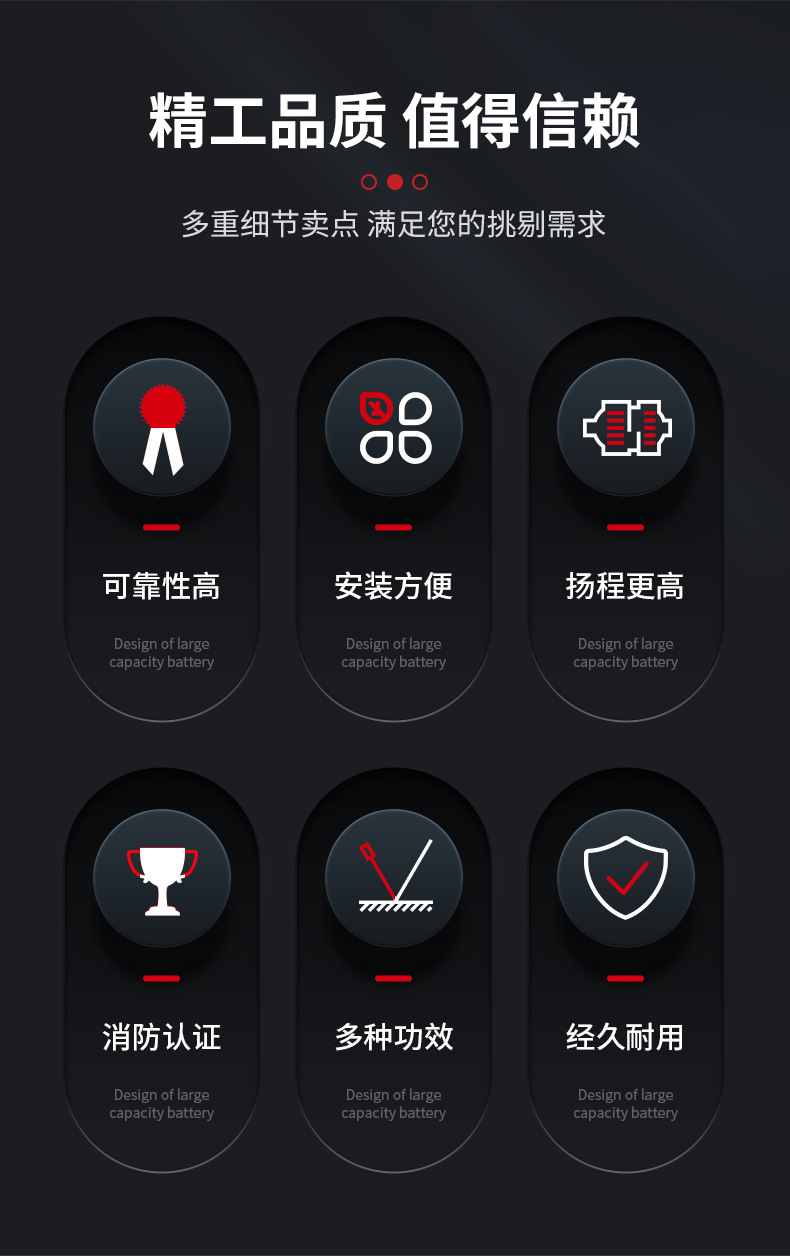 精工品质 值得信赖

多重细节卖点 满足您的挑剔需求

可靠性高

Design of large capacity battery

安装方便

Design of large capacity battery

扬程更高

Design of large capacity battery

消防认证

Design of large capacity battery

多种功效

Design of large capacity battery

经久耐用

Design of large capacity battery