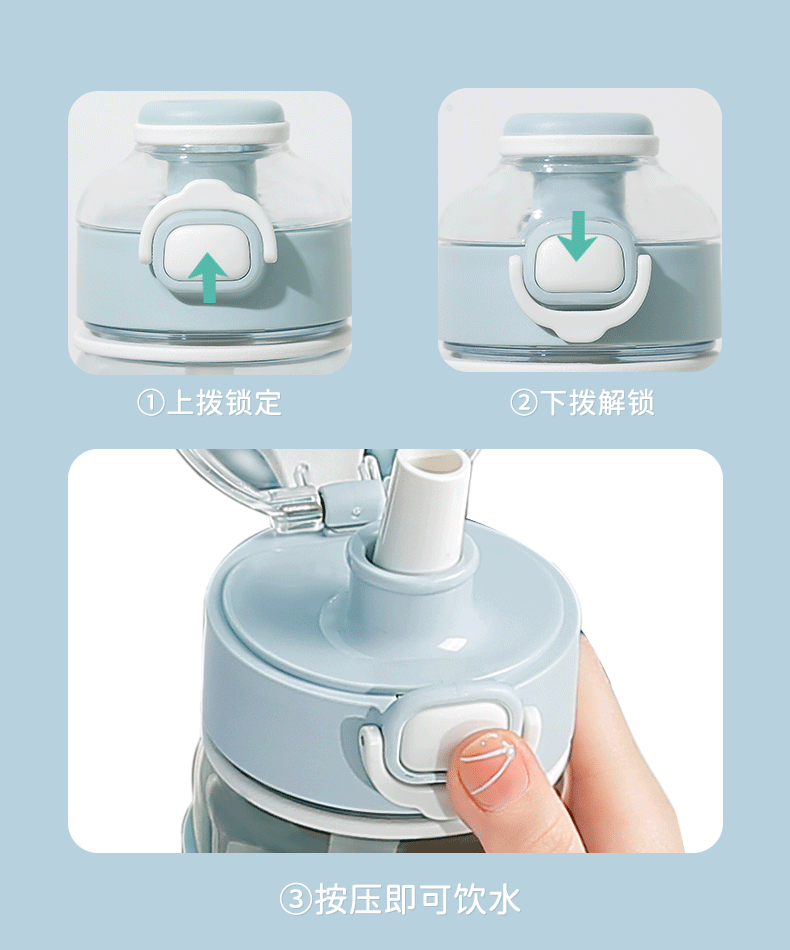 ①上拨锁定

②下拨解锁

③按压即可饮水