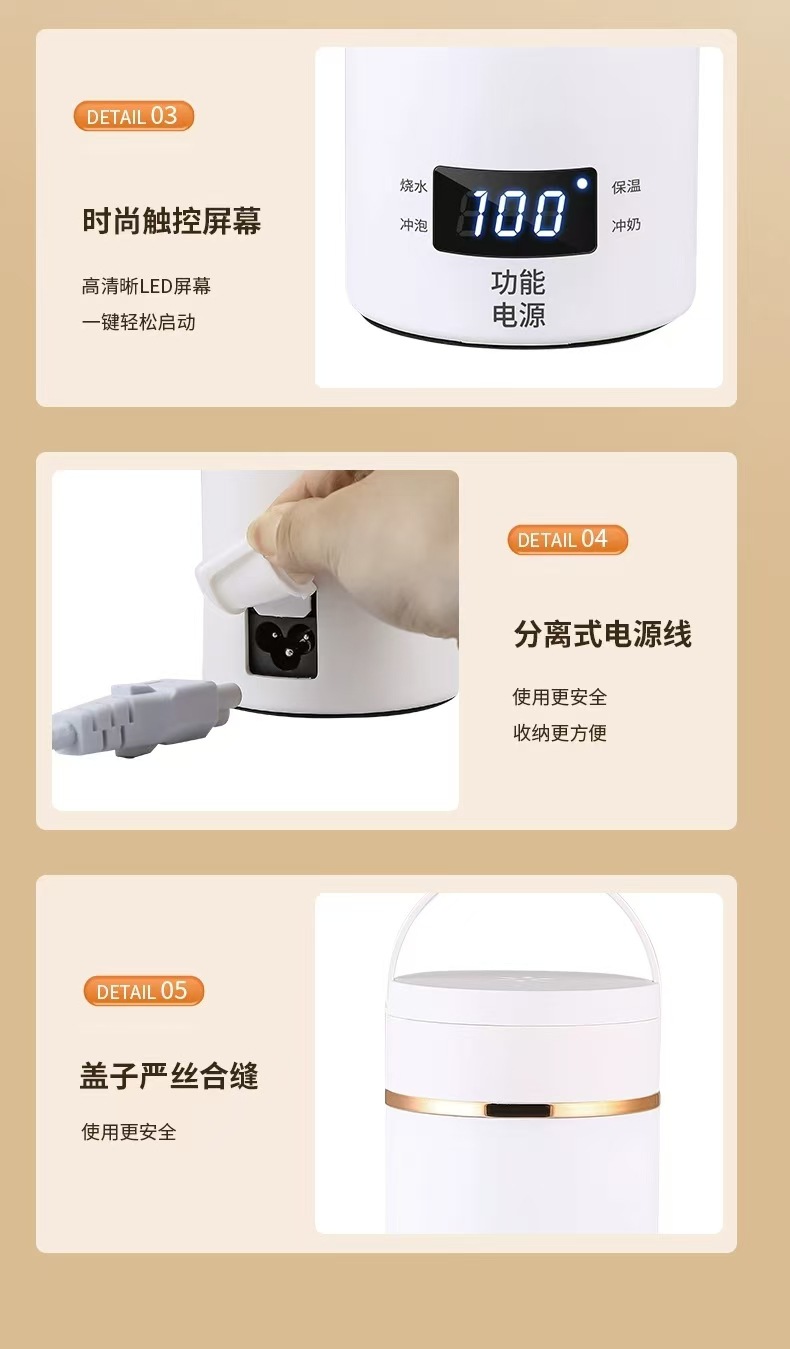 DETAIL 03

时尚触控屏幕

高清晰LED屏幕
一键轻松启动

烧水
冲泡
100
保温
冲奶
功能
电源

DETAIL 04

分离式电源线

使用更安全
收纳更方便

DETAIL 05

盖子严丝合缝

使用更安全