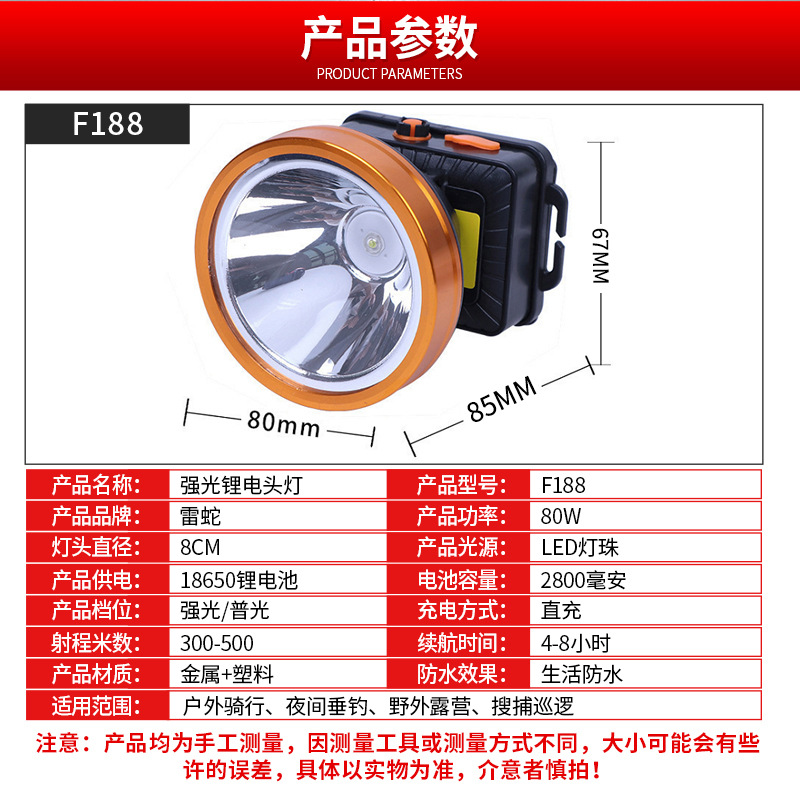 产品参数
PRODUCT PARAMETERS

F188

67MM

80mm

85MM

| 产品名称: | 强光锂电头灯 | 产品型号: | F188 |
|---|---|---|---|
| 产品品牌: | 雷蛇 | 产品功率: | 80W |
| 灯头直径: | 8CM | 产品光源: | LED灯珠 |
| 产品供电: | 18650锂电池 | 电池容量: | 2800毫安 |
| 产品档位: | 强光/普光 | 充电方式: | 直充 |
| 射程米数: | 300-500 | 续航时间: | 4-8小时 |
| 产品材质: | 金属+塑料 | 防水效果: | 生活防水 |
| 适用范围: | 户外骑行、夜间垂钓、野外露营、搜捕巡逻 | | |

注意：产品均为手工测量，因测量工具或测量方式不同，大小可能会有些许的误差，具体以实物为准，介意者慎拍！