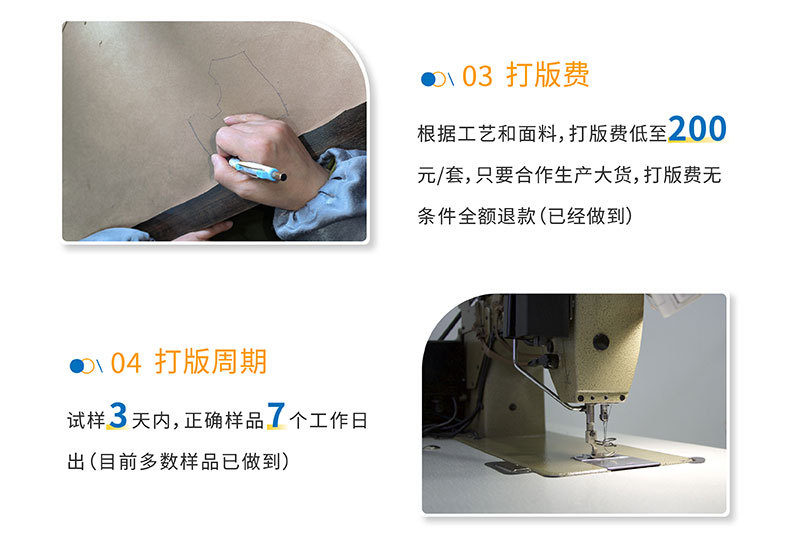 03 打版费

根据工艺和面料，打版费低至200元/套，只要合作生产大货，打版费无条件全额退款（已经做到）

04 打版周期

试样3天内，正确样品7个工作日出（目前多数样品已做到）