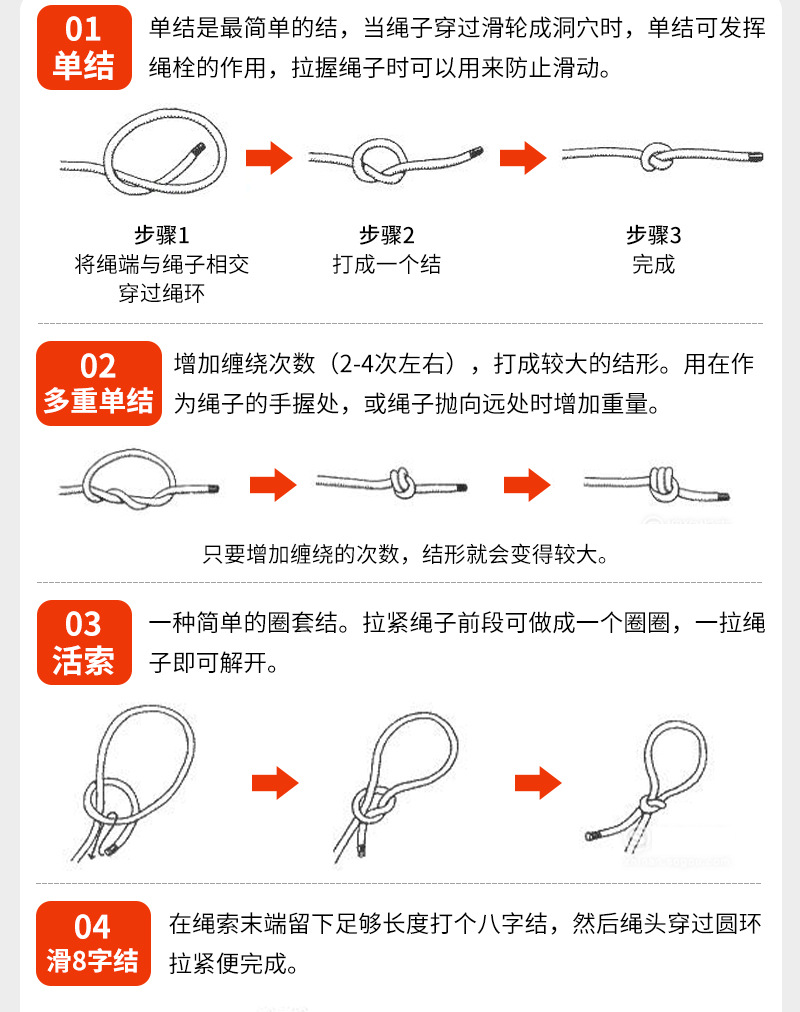 01
单结

单结是最简单的结，当绳子穿过滑轮成洞穴时，单结可发挥绳栓的作用，拉握绳子时可以用来防止滑动。

步骤1
将绳端与绳子相交穿过绳环

步骤2
打成一个结

步骤3
完成

02
多重单结

增加缠绕次数（2-4次左右），打成较大的结形。用在作为绳子的手握处，或绳子抛向远处时增加重量。

只要增加缠绕的次数，结形就会变得较大。

03
活索

一种简单的圈套结。拉紧绳子前段可做成一个圈圈，一拉绳子即可解开。

04
滑8字结

在绳索末端留下足够长度打个八字结，然后绳头穿过圆环拉紧便完成。