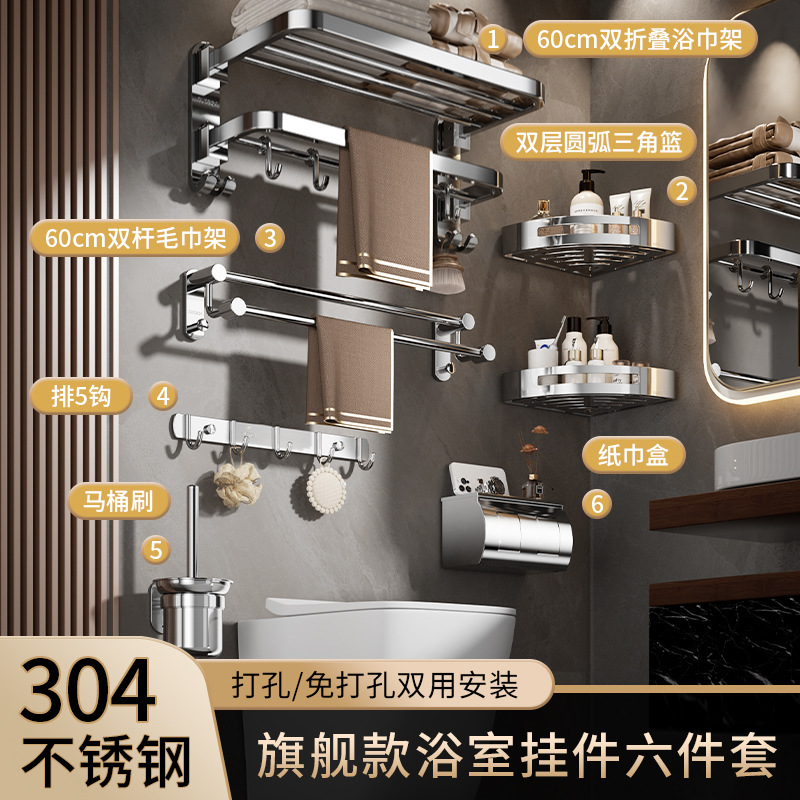 1 60cm双折叠浴巾架

双层圆弧三角篮 2

60cm双杆毛巾架 3

排5钩 4

马桶刷

5

纸巾盒

6

304 不锈钢

打孔/免打孔双用安装

旗舰款浴室挂件六件套