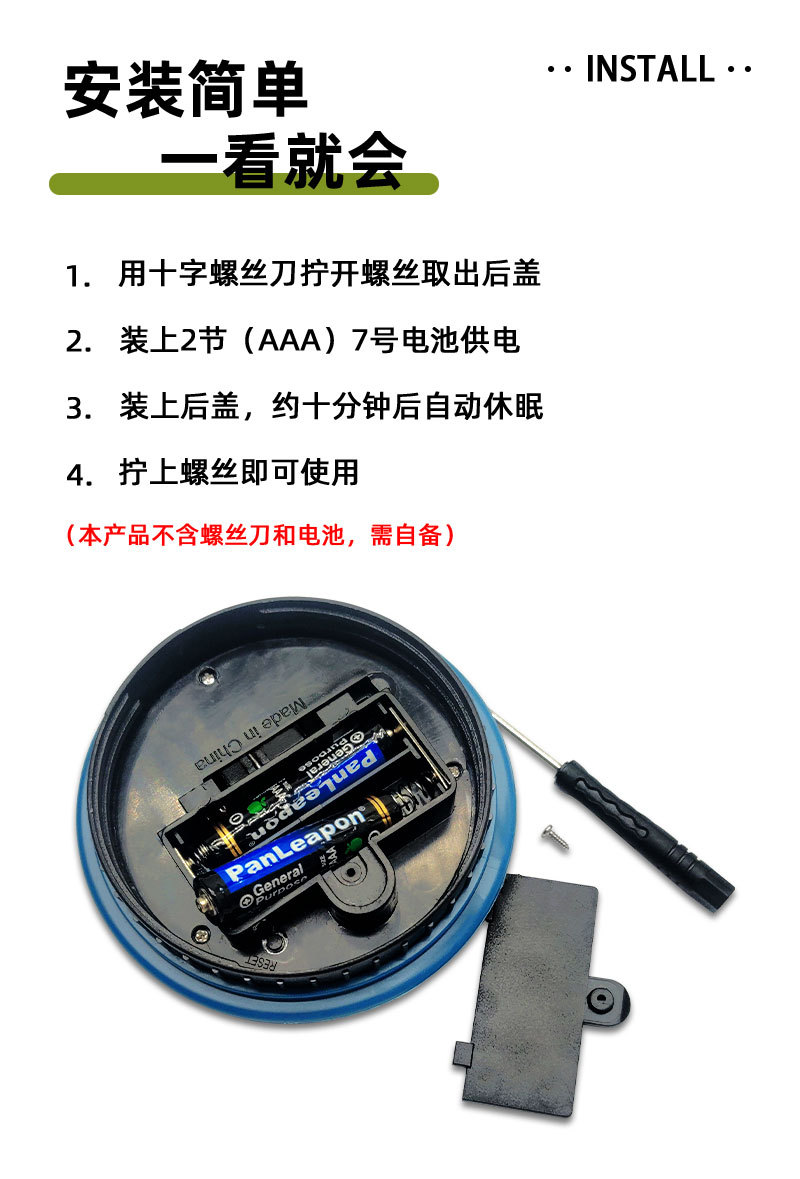 安装简单
一看就会

· · INSTALL · ·

1. 用十字螺丝刀拧开螺丝取出后盖

2. 装上2节（AAA）7号电池供电

3. 装上后盖，约十分钟后自动休眠

4. 拧上螺丝即可使用

（本产品不含螺丝刀和电池，需自备）

Made in China

PanLeapon General Purpose

PanLeapon General Purpose

RESET