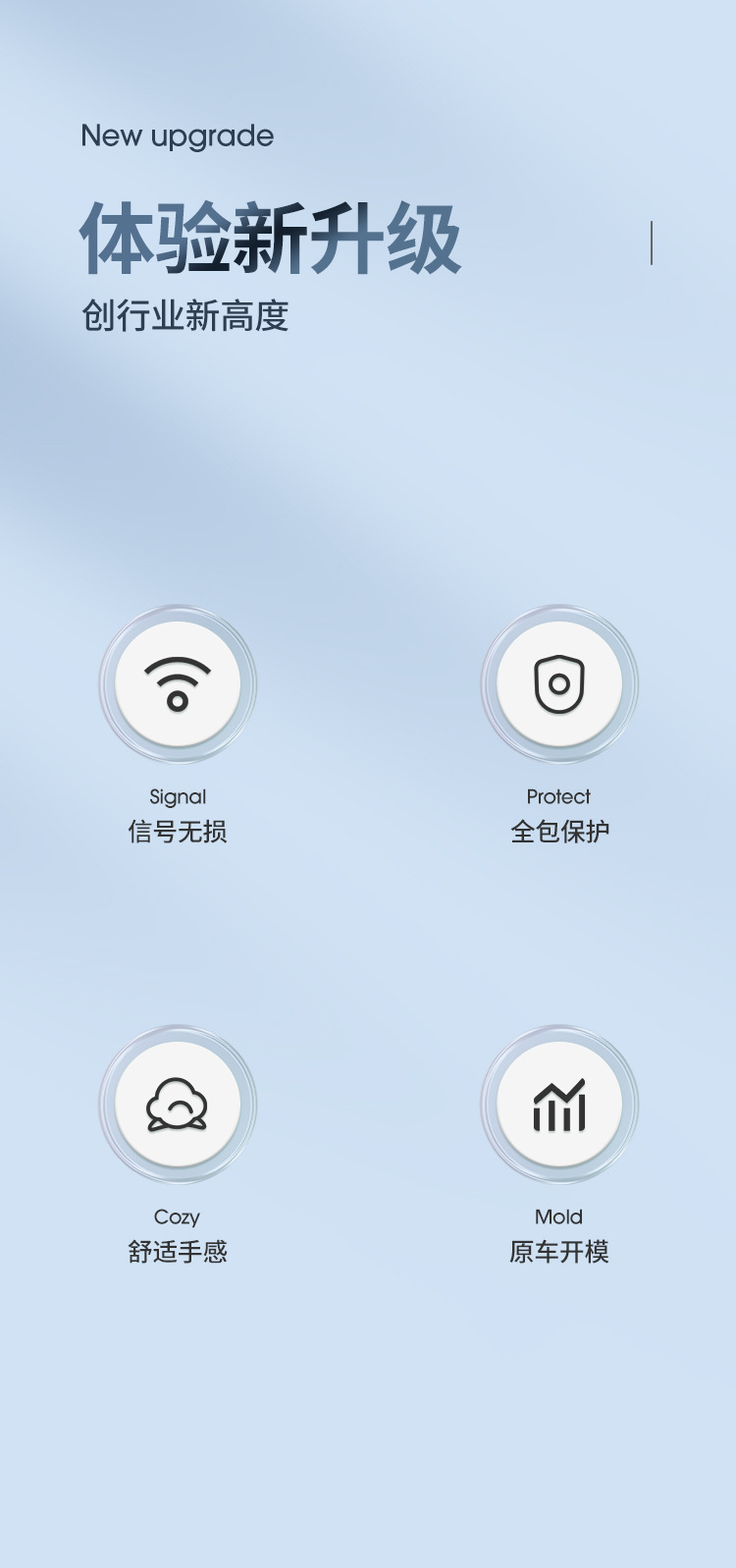 New upgrade

体验新升级

创行业新高度

Signal
信号无损

Protect
全包保护

Cozy
舒适手感

Mold
原车开模