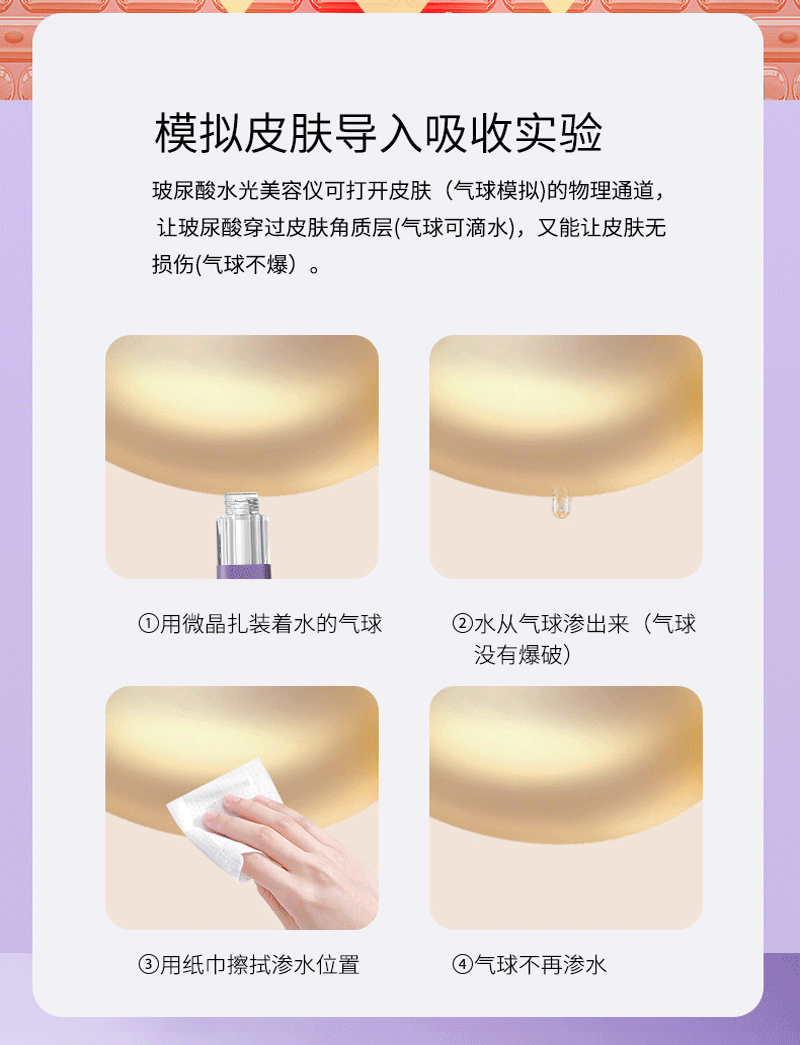 模拟皮肤导入吸收实验

玻尿酸水光美容仪可打开皮肤（气球模拟）的物理通道，让玻尿酸穿过皮肤角质层(气球可滴水)，又能让皮肤无损伤(气球不爆）。

①用微晶扎装着水的气球

②水从气球渗出来（气球没有爆破）

③用纸巾擦拭渗水位置

④气球不再渗水