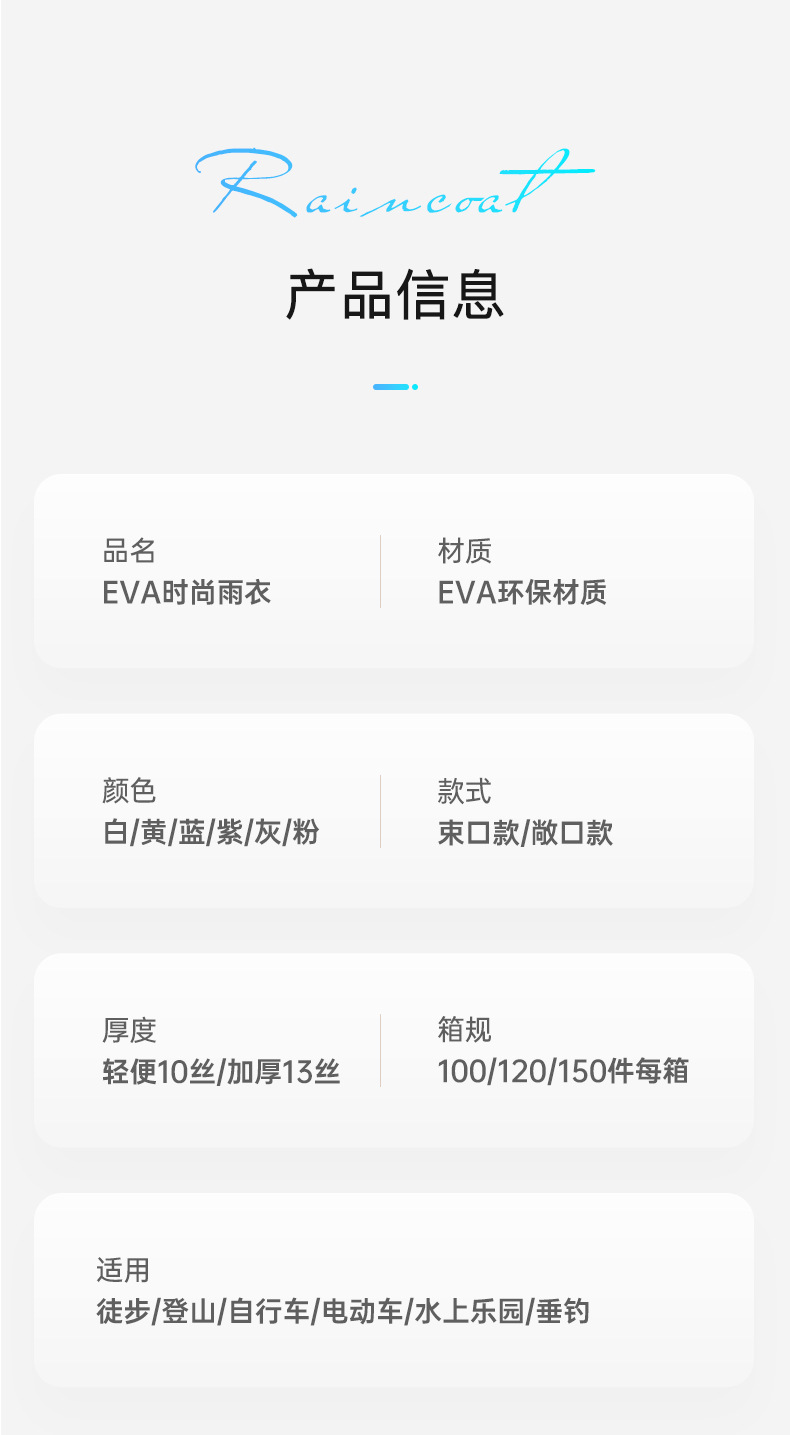 Raincoat

产品信息

品名
EVA时尚雨衣

材质
EVA环保材质

颜色
白/黄/蓝/紫/灰/粉

款式
束口款/敞口款

厚度
轻便10丝/加厚13丝

箱规
100/120/150件每箱

适用
徒步/登山/自行车/电动车/水上乐园/垂钓