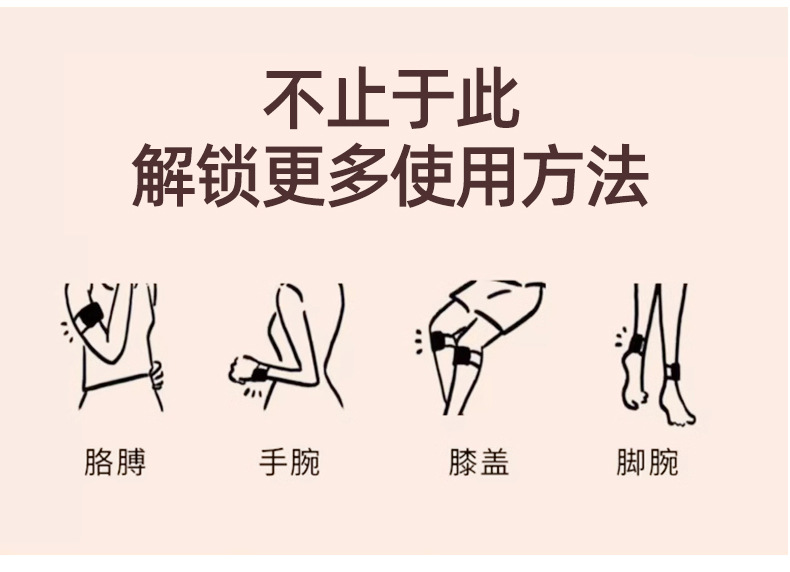 不止于此
解锁更多使用方法

胳膊

手腕

膝盖

脚腕