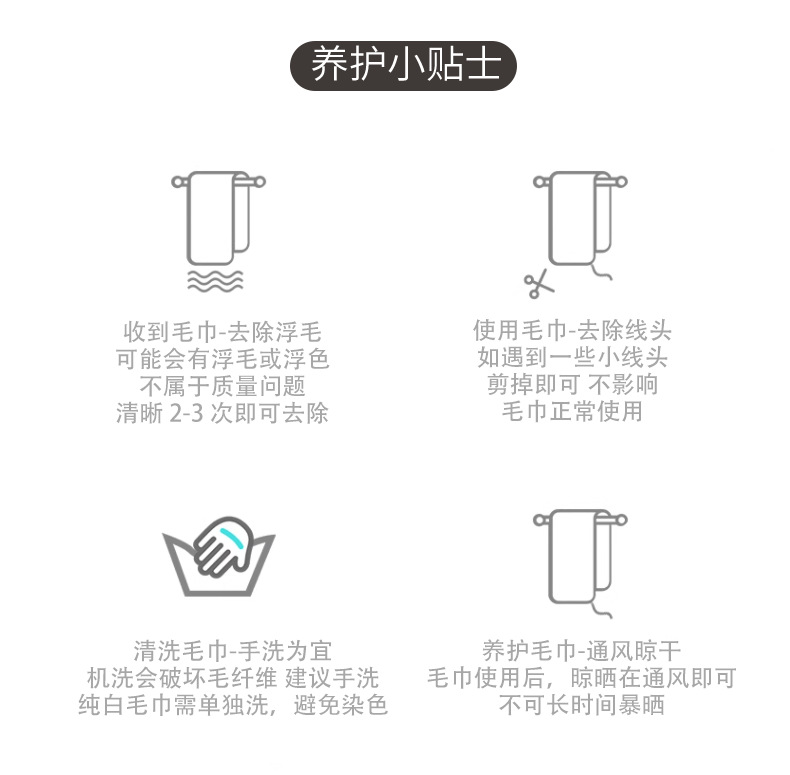 养护小贴士

收到毛巾-去除浮毛
可能会有浮毛或浮色
不属于质量问题
清晰 2-3 次即可去除

使用毛巾-去除线头
如遇到一些小线头
剪掉即可 不影响
毛巾正常使用

清洗毛巾-手洗为宜
机洗会破坏毛纤维 建议手洗
纯白毛巾需单独洗，避免染色

养护毛巾-通风晾干
毛巾使用后，晾晒在通风即可
不可长时间暴晒