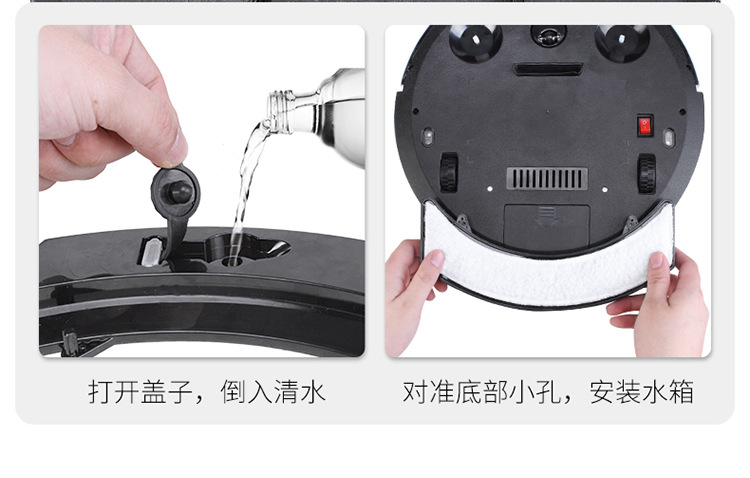 打开盖子，倒入清水

对准底部小孔，安装水箱