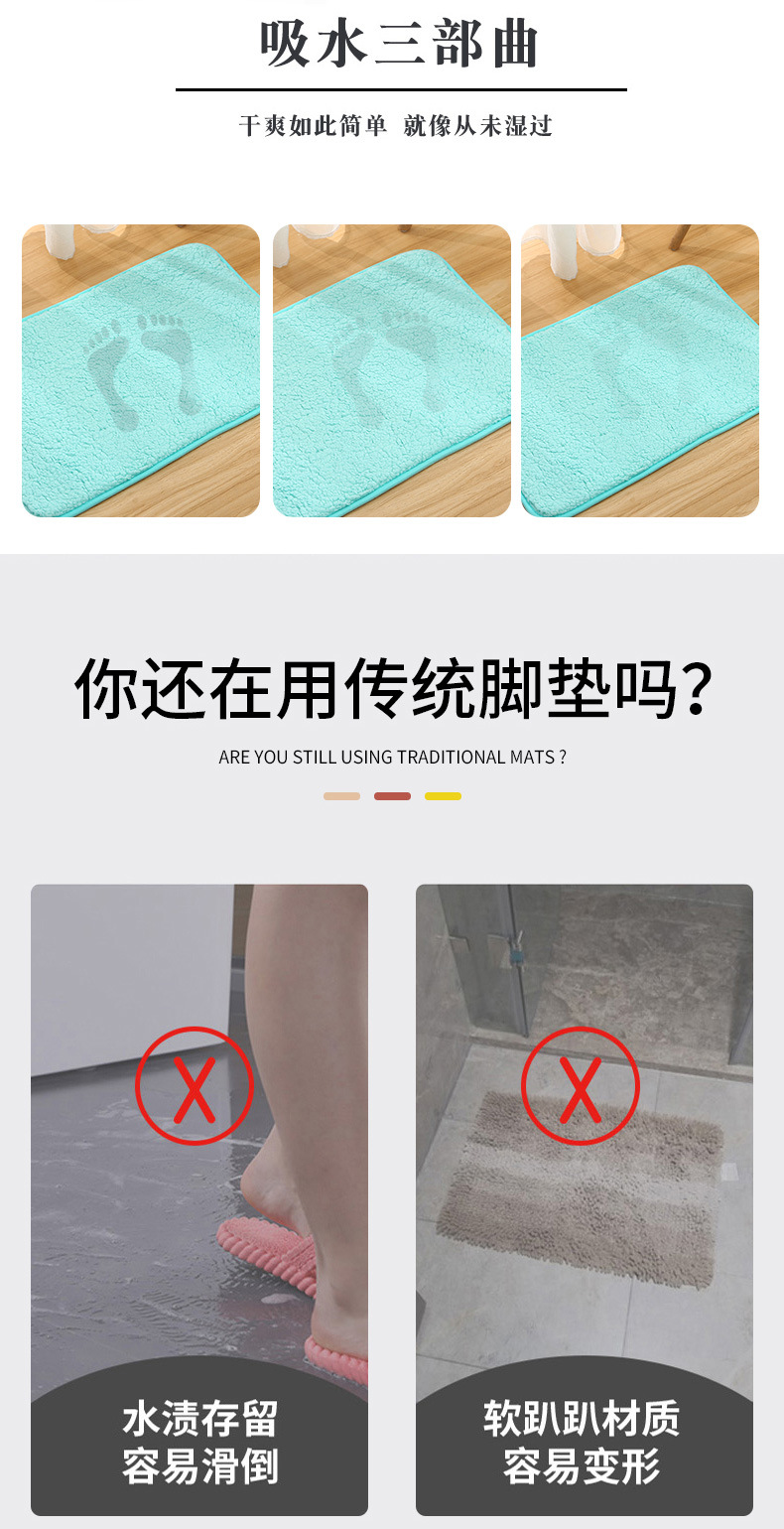 吸水三部曲

干爽如此简单 就像从未湿过

你还在用传统脚垫吗?

ARE YOU STILL USING TRADITIONAL MATS ?

X

水渍存留
容易滑倒

X

软趴趴材质
容易变形