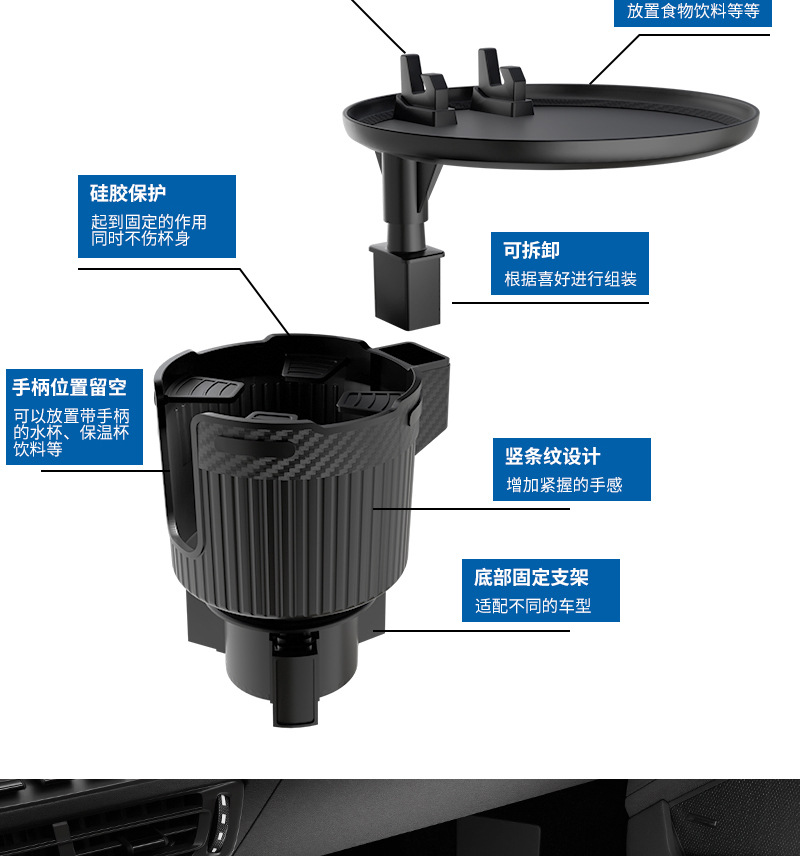 放置食物饮料等等

硅胶保护
起到固定的作用
同时不伤杯身

可拆卸
根据喜好进行组装

手柄位置留空
可以放置带手柄的水杯、保温杯饮料等

竖条纹设计
增加紧握的手感

底部固定支架
适配不同的车型