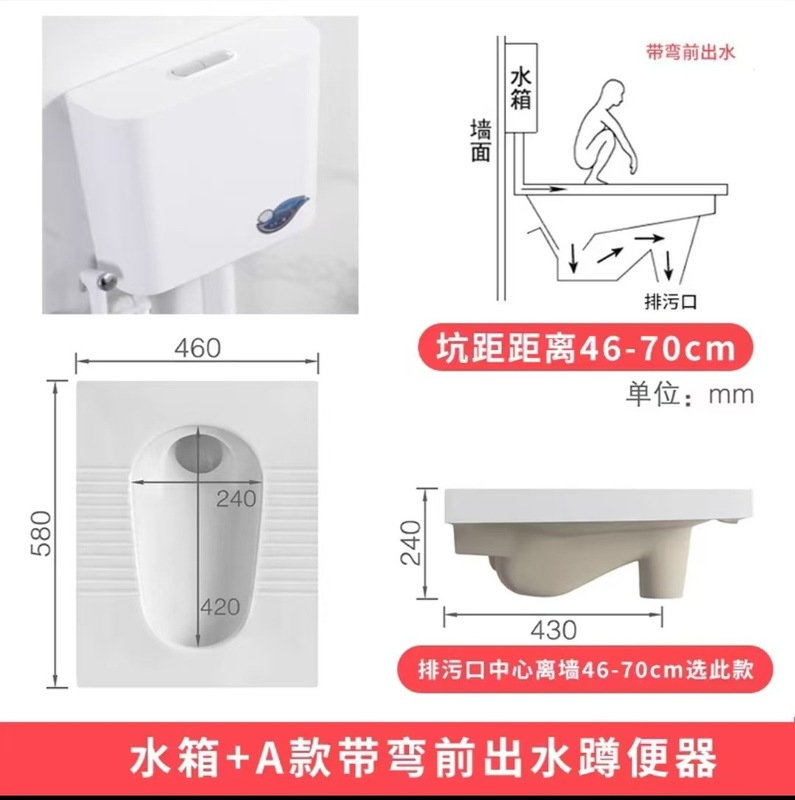 带弯前出水

水箱

墙面

排污口

坑距距离46-70cm

单位：mm

460

580

240

420

240

430

排污口中心离墙46-70cm选此款

水箱+A款带弯前出水蹲便器