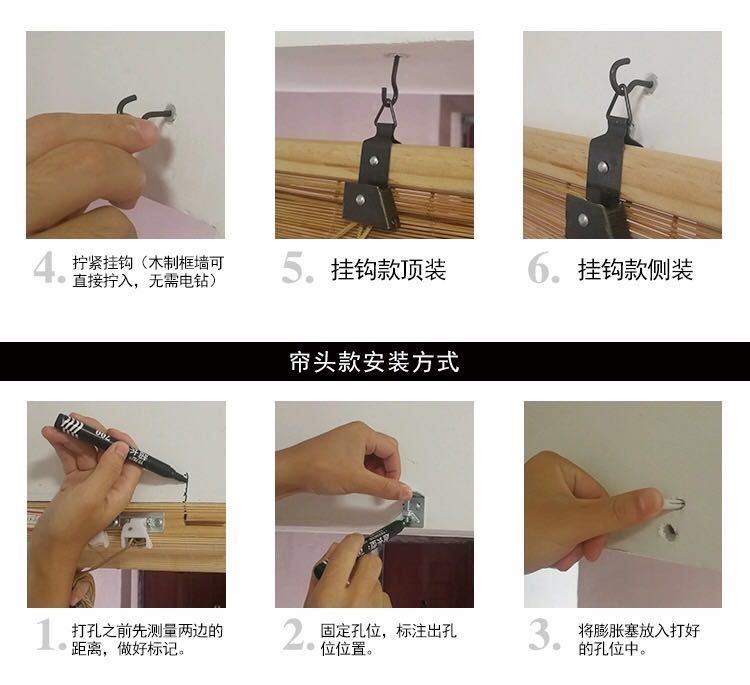 4. 拧紧挂钩（木制框墙可直接拧入，无需电钻）

5. 挂钩款顶装

6. 挂钩款侧装

帘头款安装方式

1. 打孔之前先测量两边的距离，做好标记。

2. 固定孔位，标注出孔位位置。

3. 将膨胀塞放入打好的孔位中。