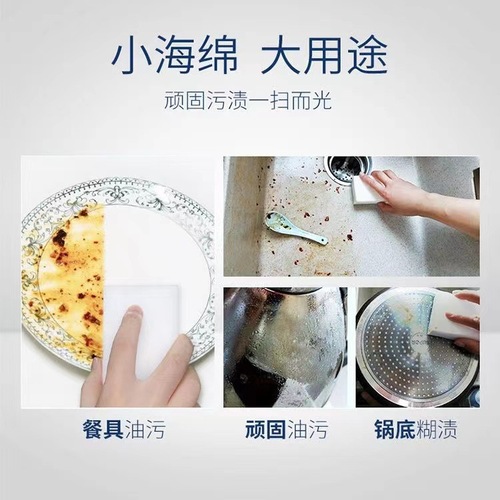 小海绵 大用途

顽固污渍一扫而光

餐具油污

顽固油污

锅底糊渍