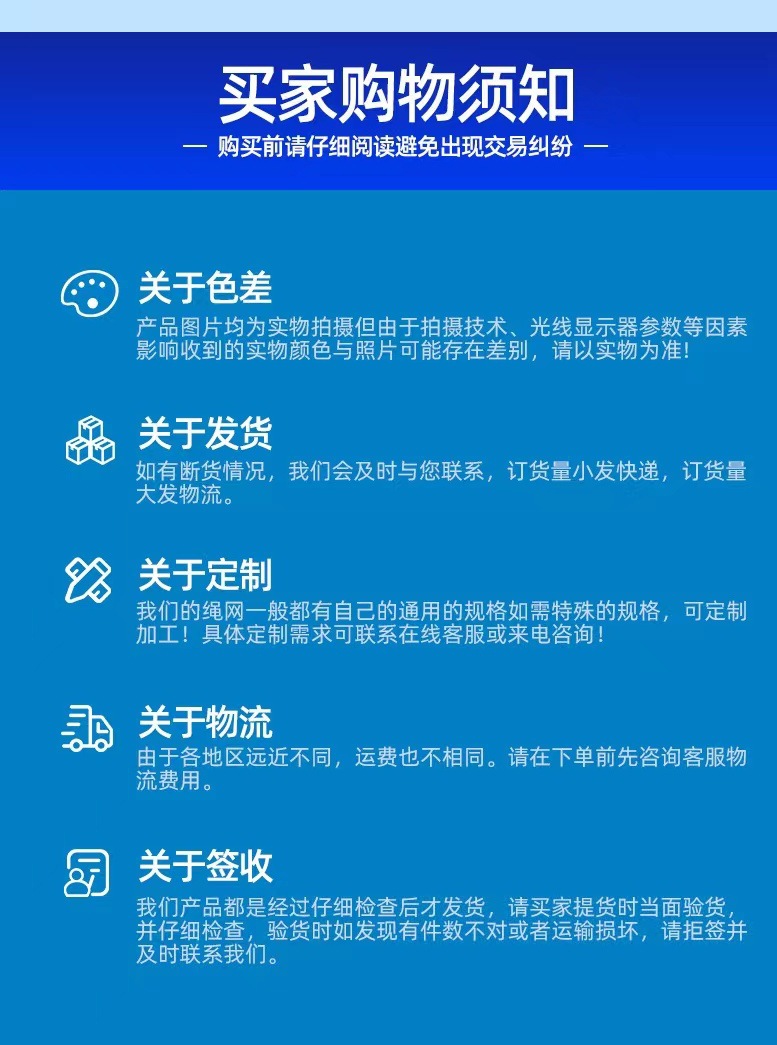 买家购物须知

— 购买前请仔细阅读避免出现交易纠纷 —

关于色差

产品图片均为实物拍摄但由于拍摄技术、光线显示器参数等因素影响收到的实物颜色与照片可能存在差别，请以实物为准！

关于发货

如有断货情况，我们会及时与您联系，订货量小发快递，订货量大发物流。

关于定制

我们的绳网一般都有自己的通用的规格如需特殊的规格，可定制加工！具体定制需求可联系在线客服或来电咨询！

关于物流

由于各地区远近不同，运费也不相同。请在下单前先咨询客服物流费用。

关于签收

我们产品都是经过仔细检查后才发货，请买家提货时当面验货，并仔细检查，验货时如发现有件数不对或者运输损坏，请拒签并及时联系我们。