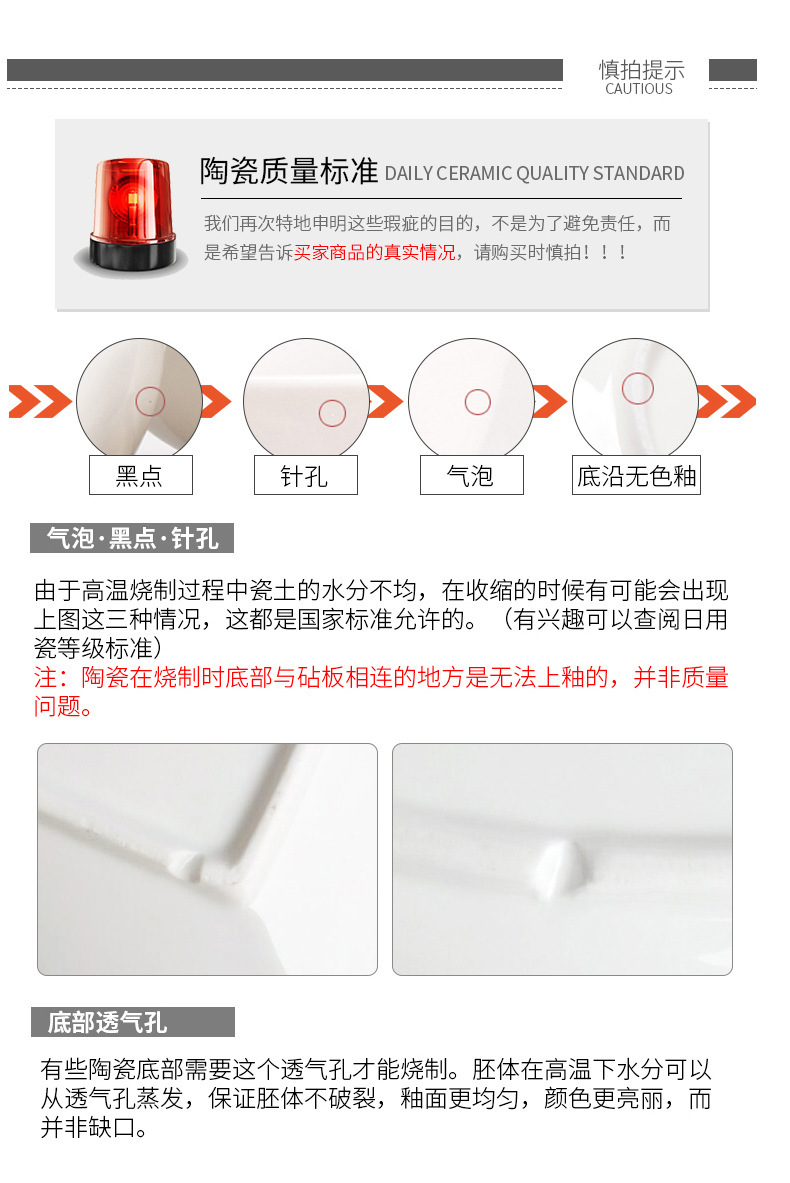 慎拍提示
CAUTIOUS

陶瓷质量标准 DAILY CERAMIC QUALITY STANDARD

我们再次特地申明这些瑕疵的目的，不是为了避免责任，而是希望告诉买家商品的真实情况，请购买时慎拍！！！

黑点

针孔

气泡

底沿无色釉

气泡·黑点·针孔

由于高温烧制过程中瓷土的水分不均，在收缩的时候有可能会出现上图这三种情况，这都是国家标准允许的。（有兴趣可以查阅日用瓷等级标准）
注：陶瓷在烧制时底部与砧板相连的地方是无法上釉的，并非质量问题。

底部透气孔

有些陶瓷底部需要这个透气孔才能烧制。胚体在高温下水分可以从透气孔蒸发，保证胚体不破裂，釉面更均匀，颜色更亮丽，而并非缺口。